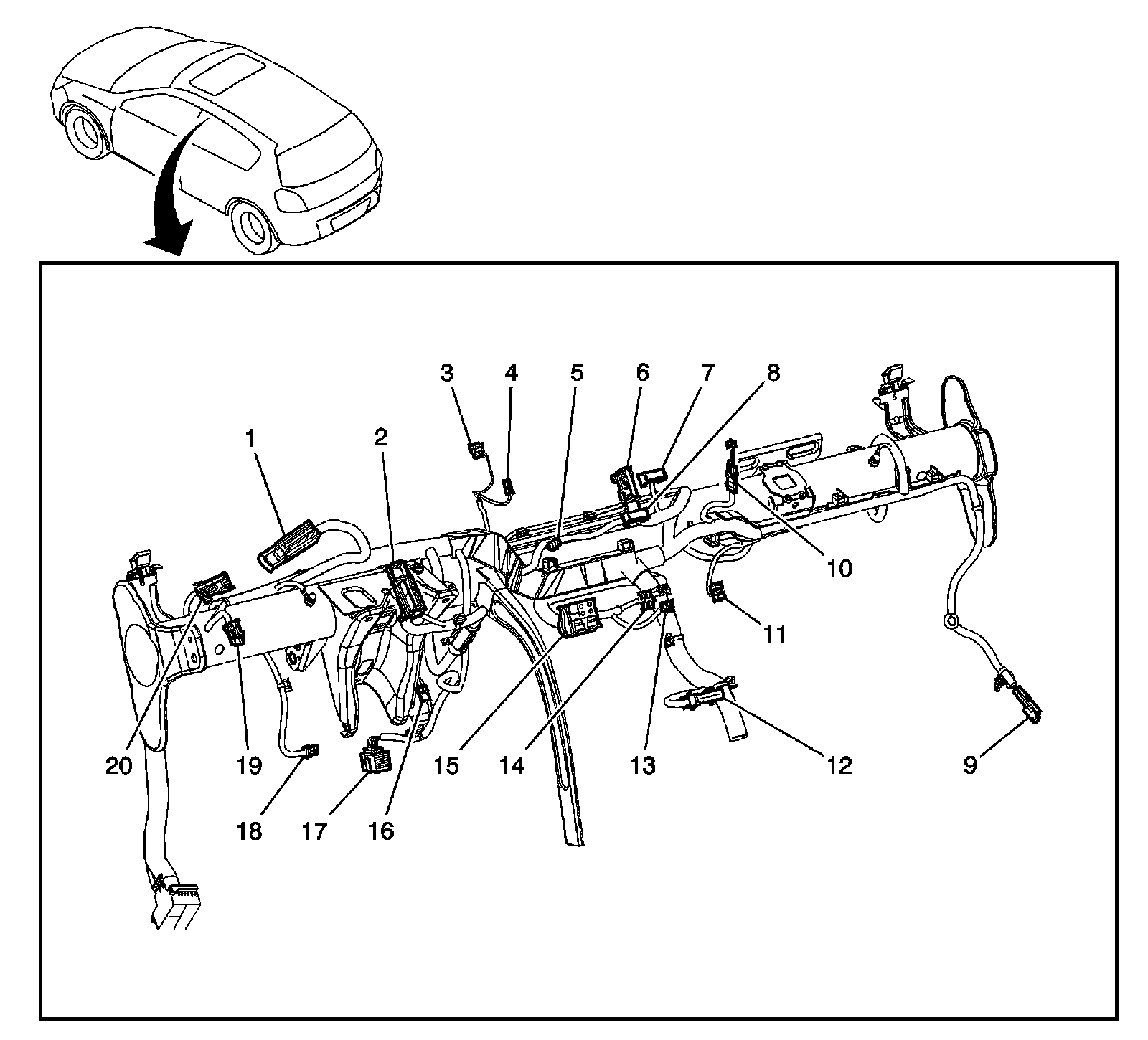 3 4 5 6 7 8
1 2
10
11
20 19 15 14 13 12 9
18 17 16