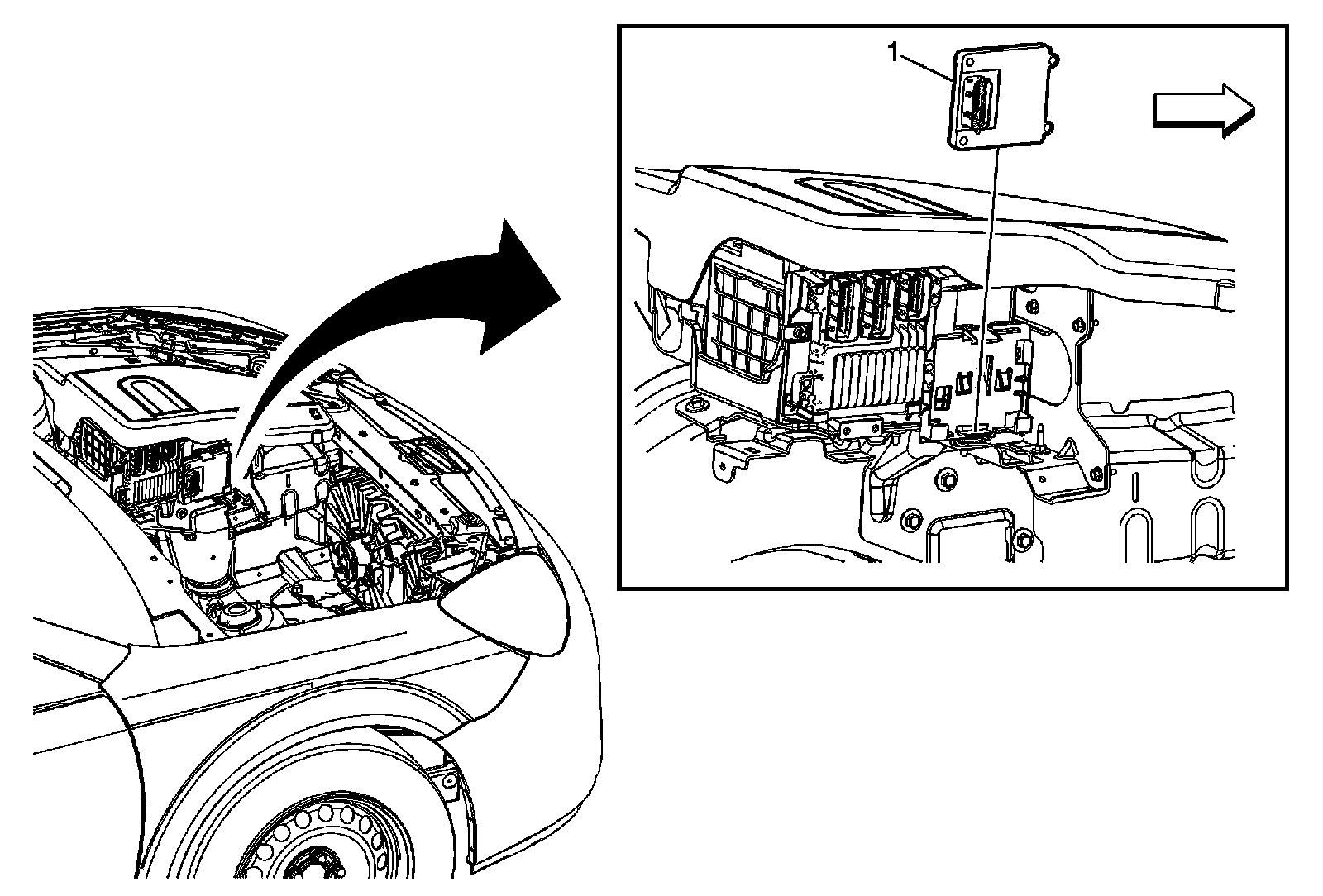 1