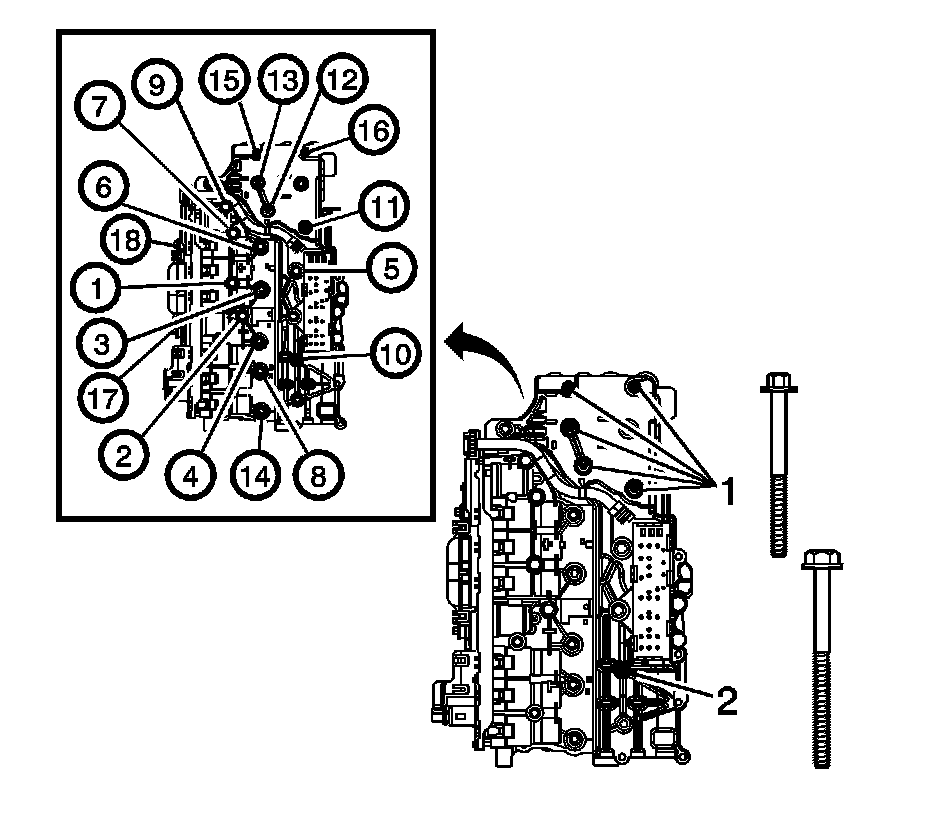 9
15
13
12
7
16
6
11
18
5
1
3
10
17
2
4
14
8
1
2