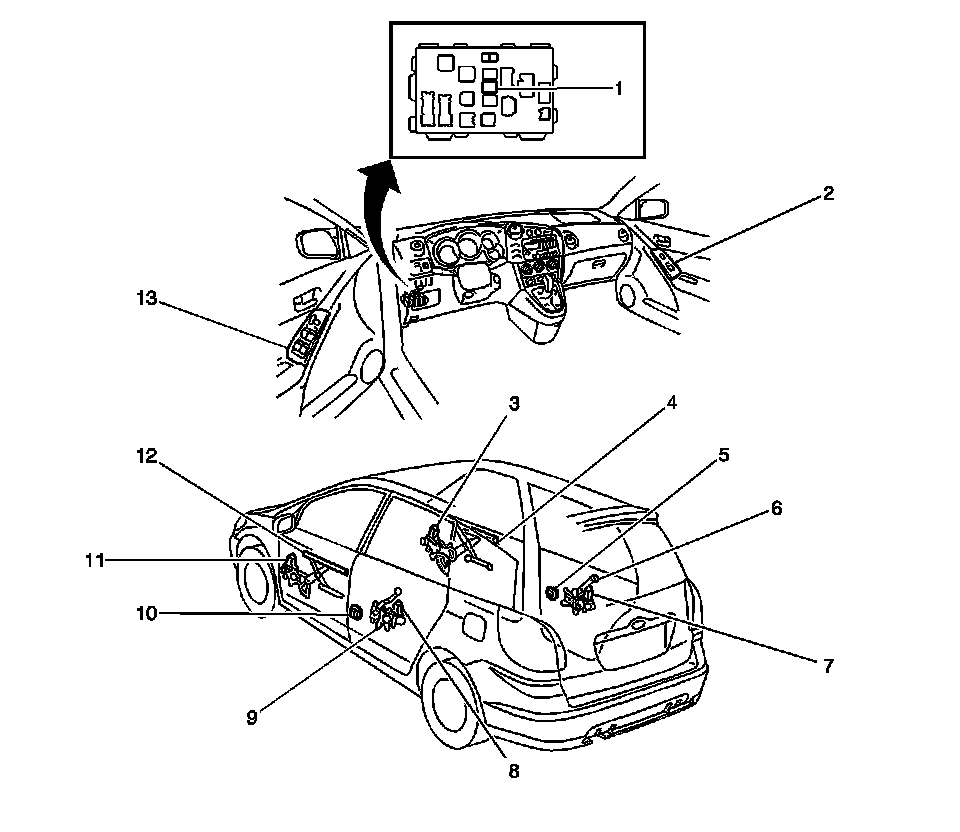 1
2
13
3
4
12
5
6
11
10
7
9
8