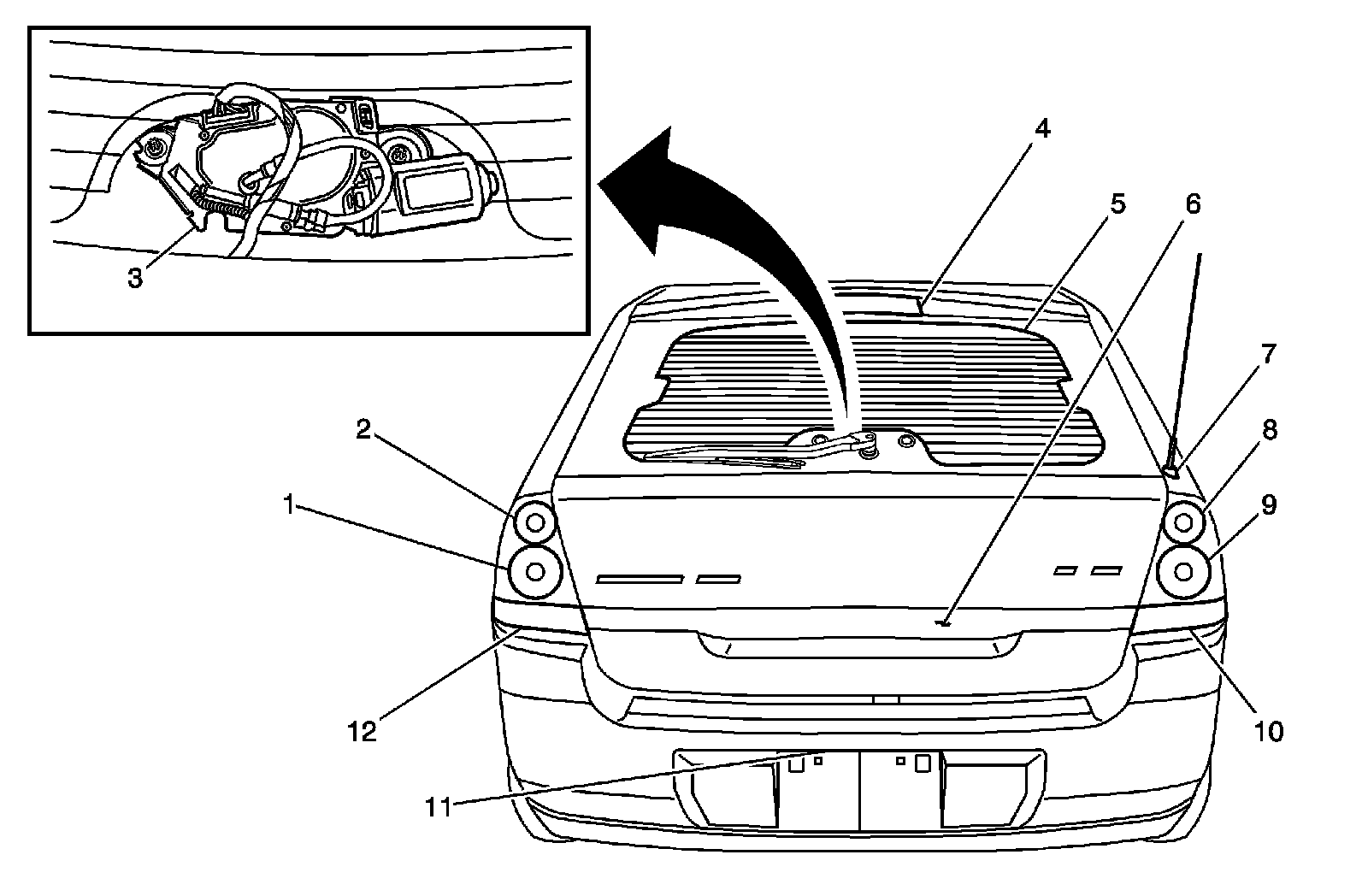 3
4
5
6
7
2
8
1
9
12
10
11