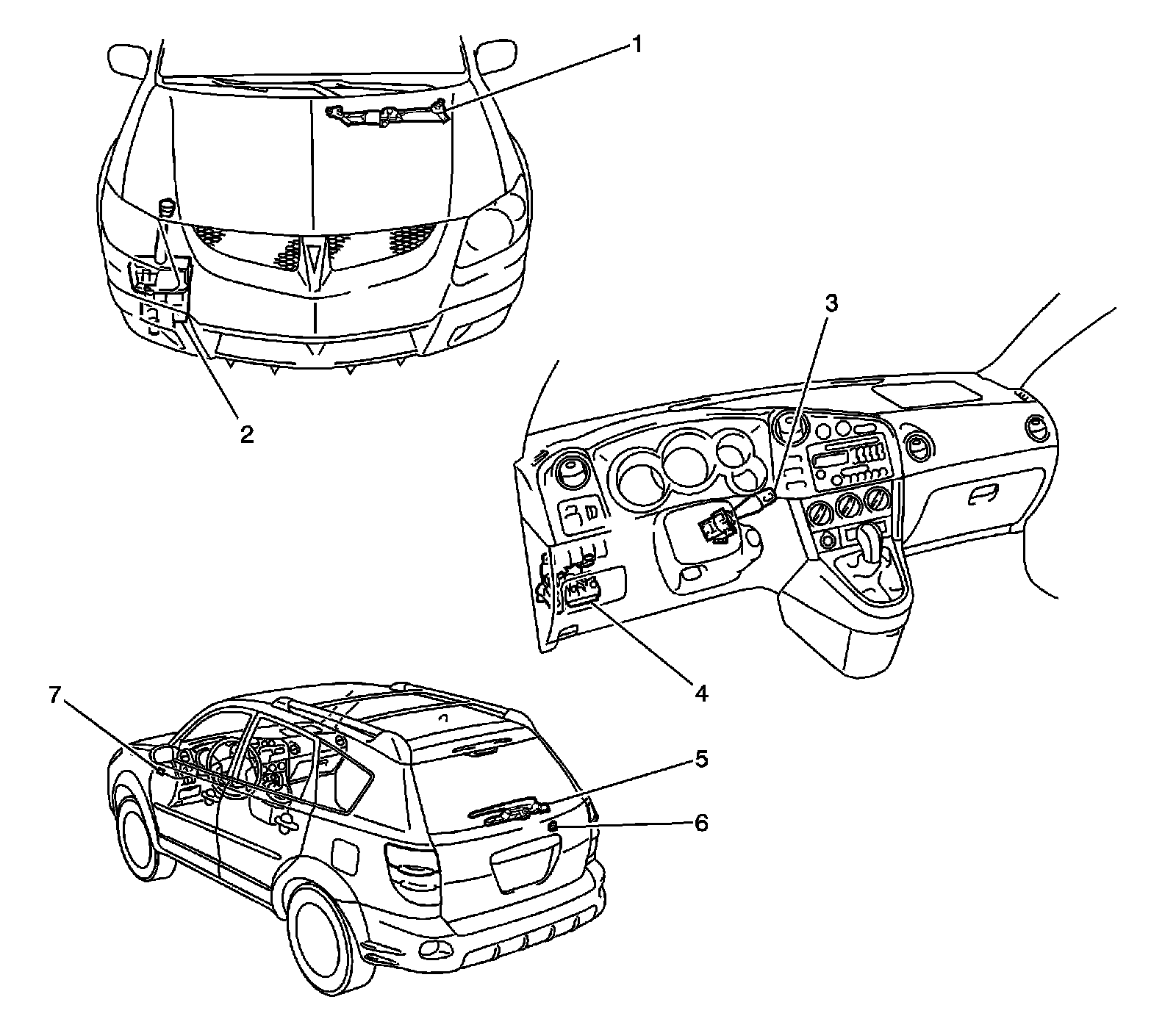 1
2
3
4
7
5
6