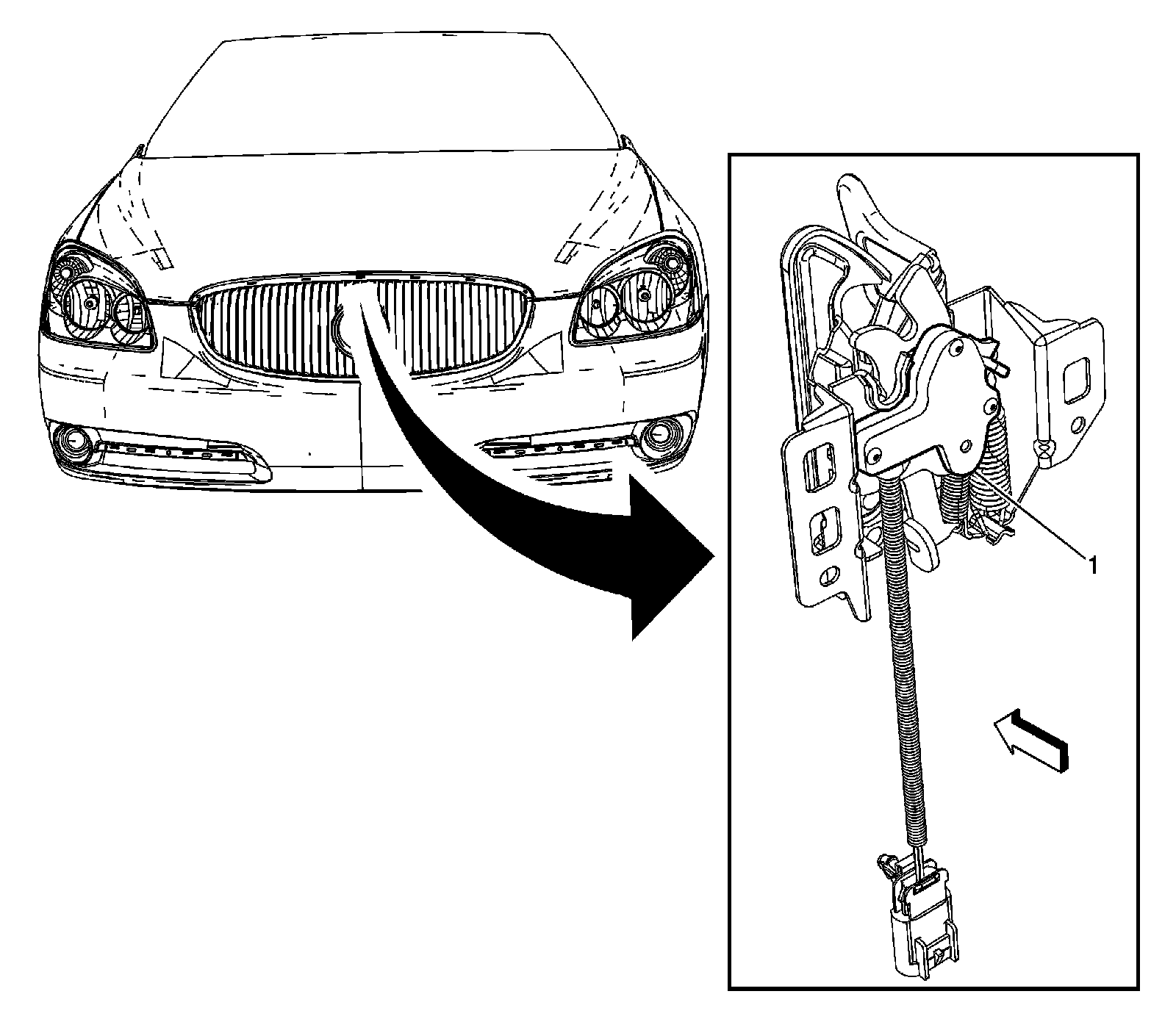 1