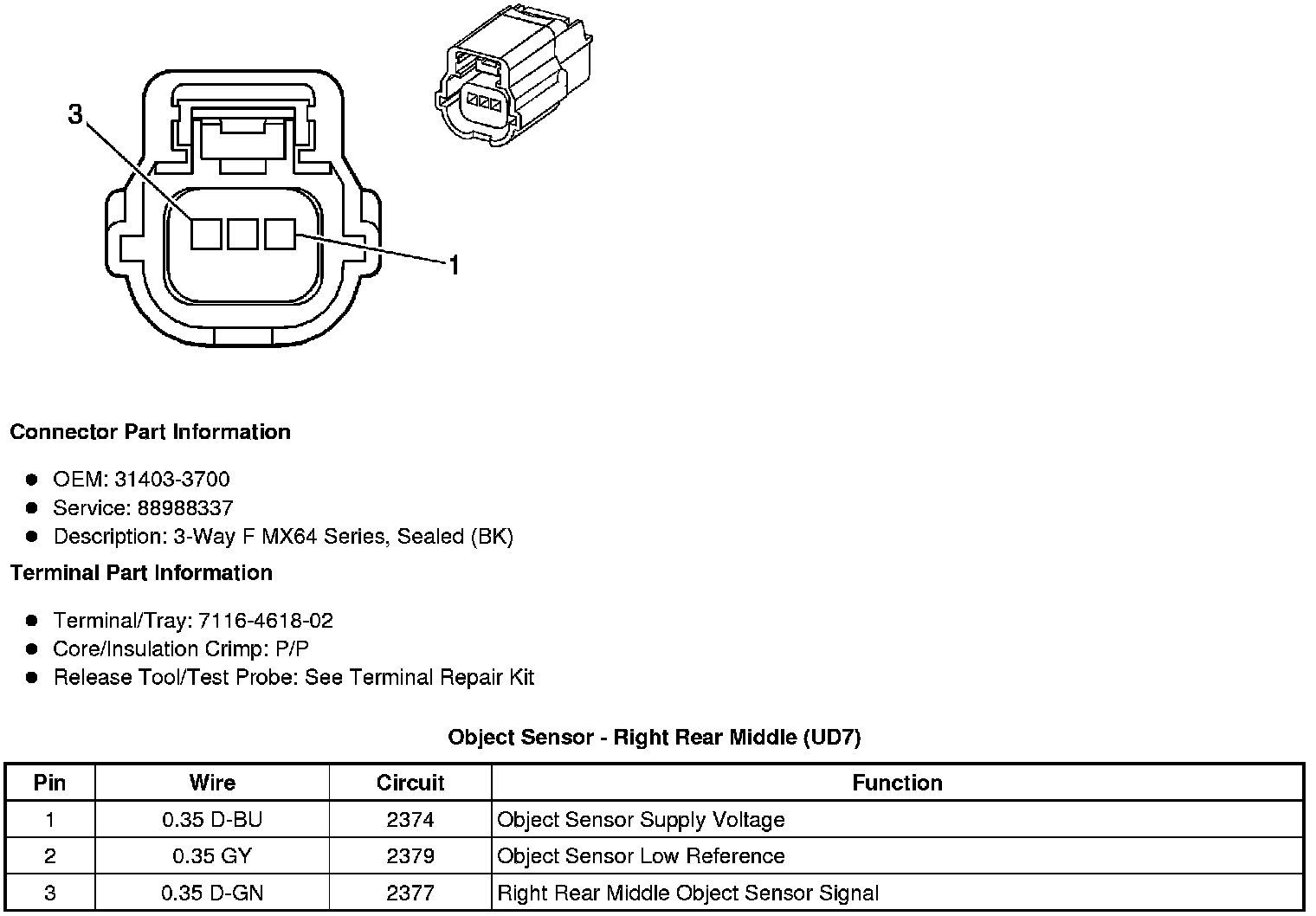 3

1

Connector Part Information

- OEM: 31403-3700
- Service: 88988337
- Description: 3-Way F MX64 Series, Sealed (BK)

Terminal Part Information

- Terminal/Tray: 7116-4618-02
- Core/Insulation Crimp: P/P
- Release Tool/Test Probe: See Terminal Repair Kit

Object Sensor - Right Rear Middle (UD7)

| Pin | Wire | Circuit | Function |
|---|---|---|---|
| 1 | 0.35 D-BU | 2374 | Object Sensor Supply Voltage |
| 2 | 0.35 GY | 2379 | Object Sensor Low Reference |
| 3 | 0.35 D-GN | 2377 | Right Rear Middle Object Sensor Signal |