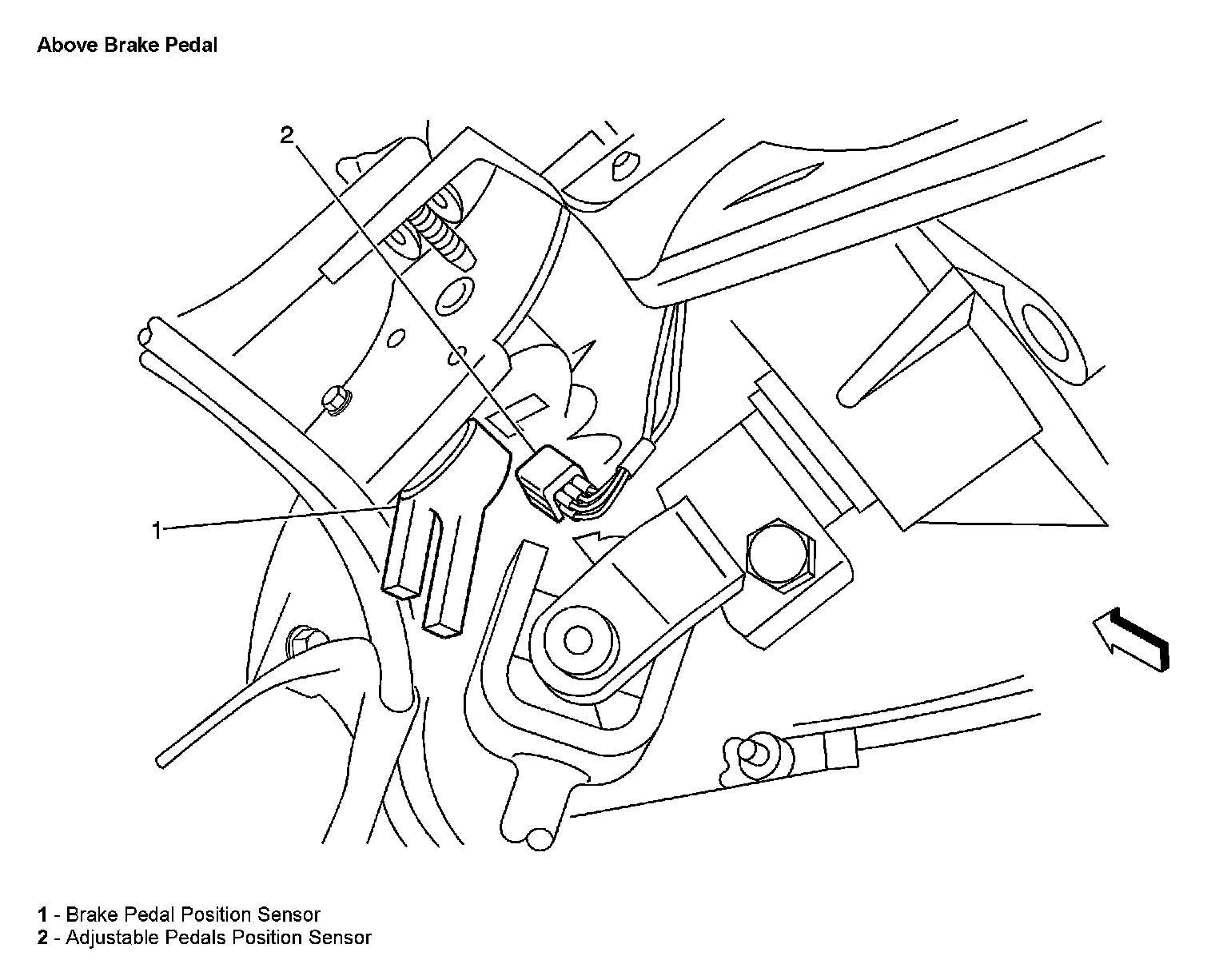 Above Brake Pedal

2

1

1 - Brake Pedal Position Sensor
2 - Adjustable Pedals Position Sensor