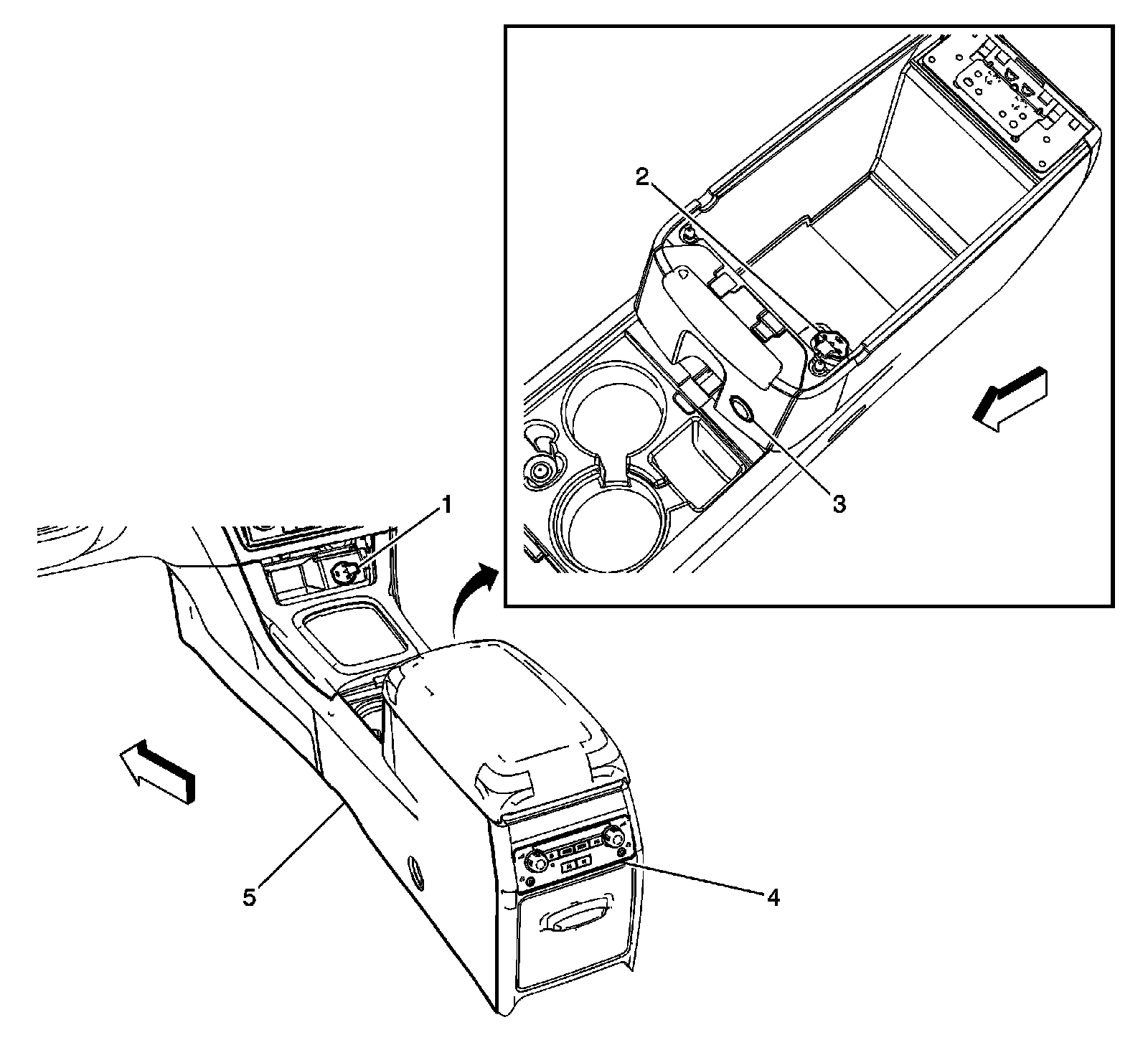 2
3
1
5
4