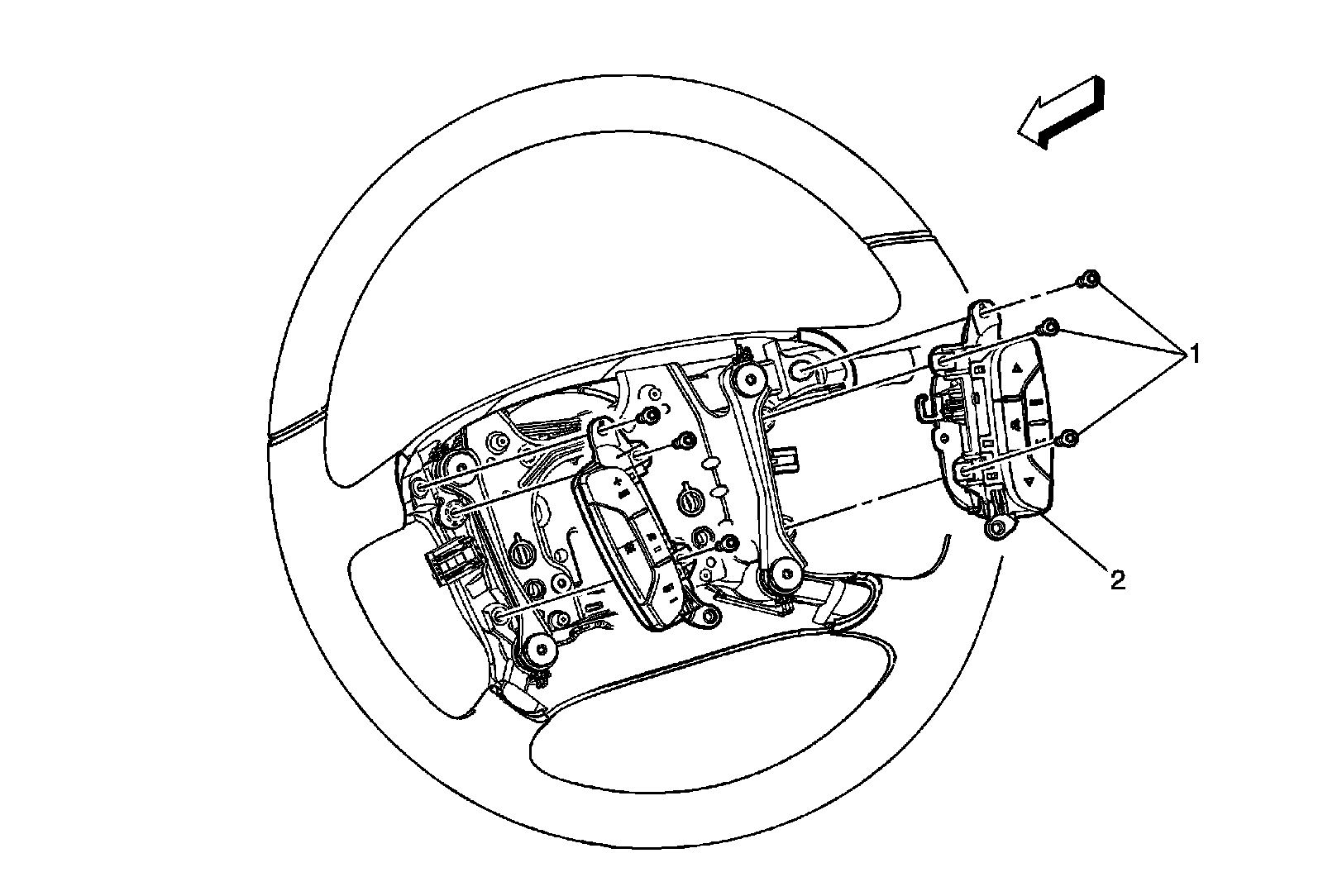 1
2