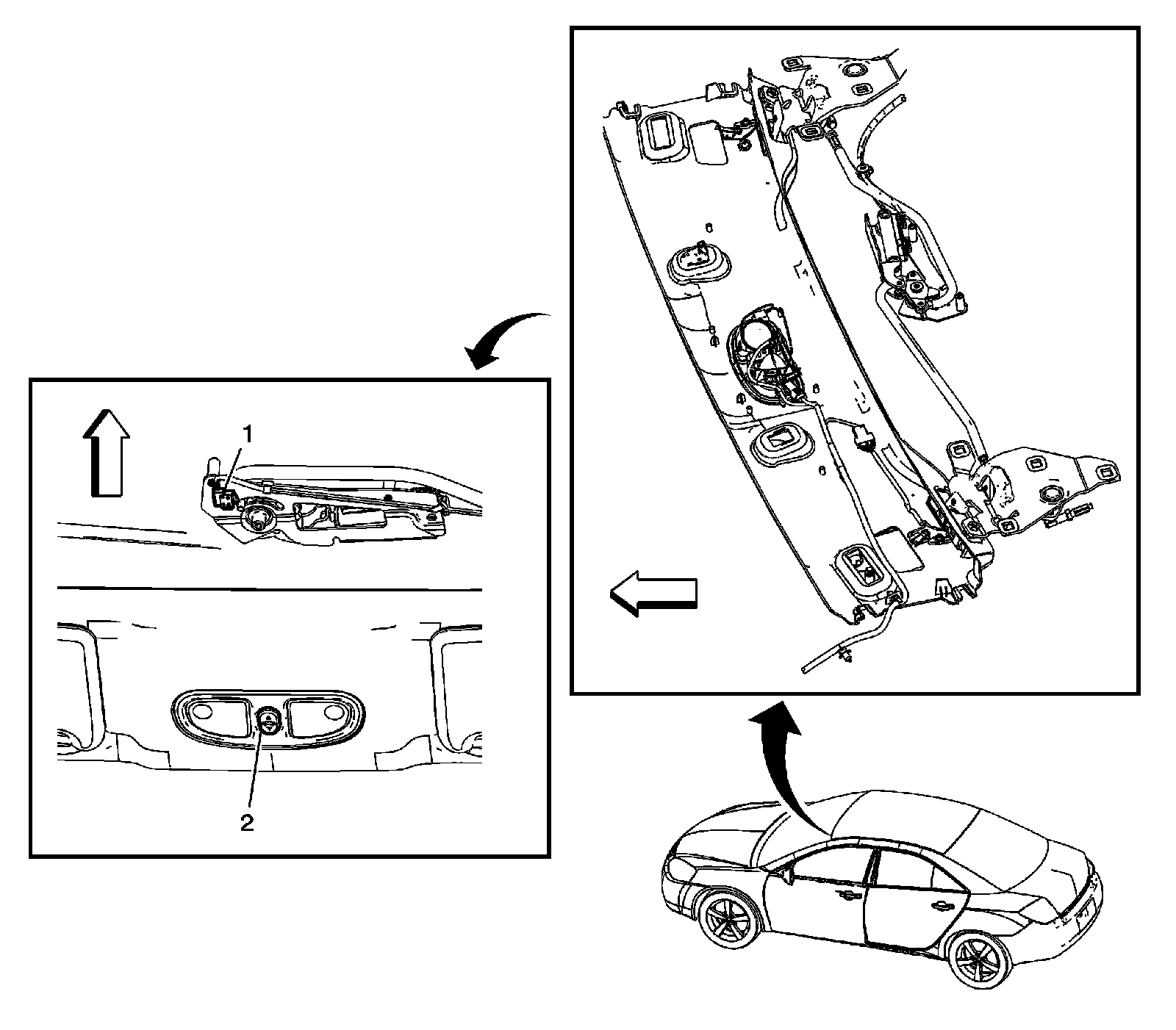 1

2