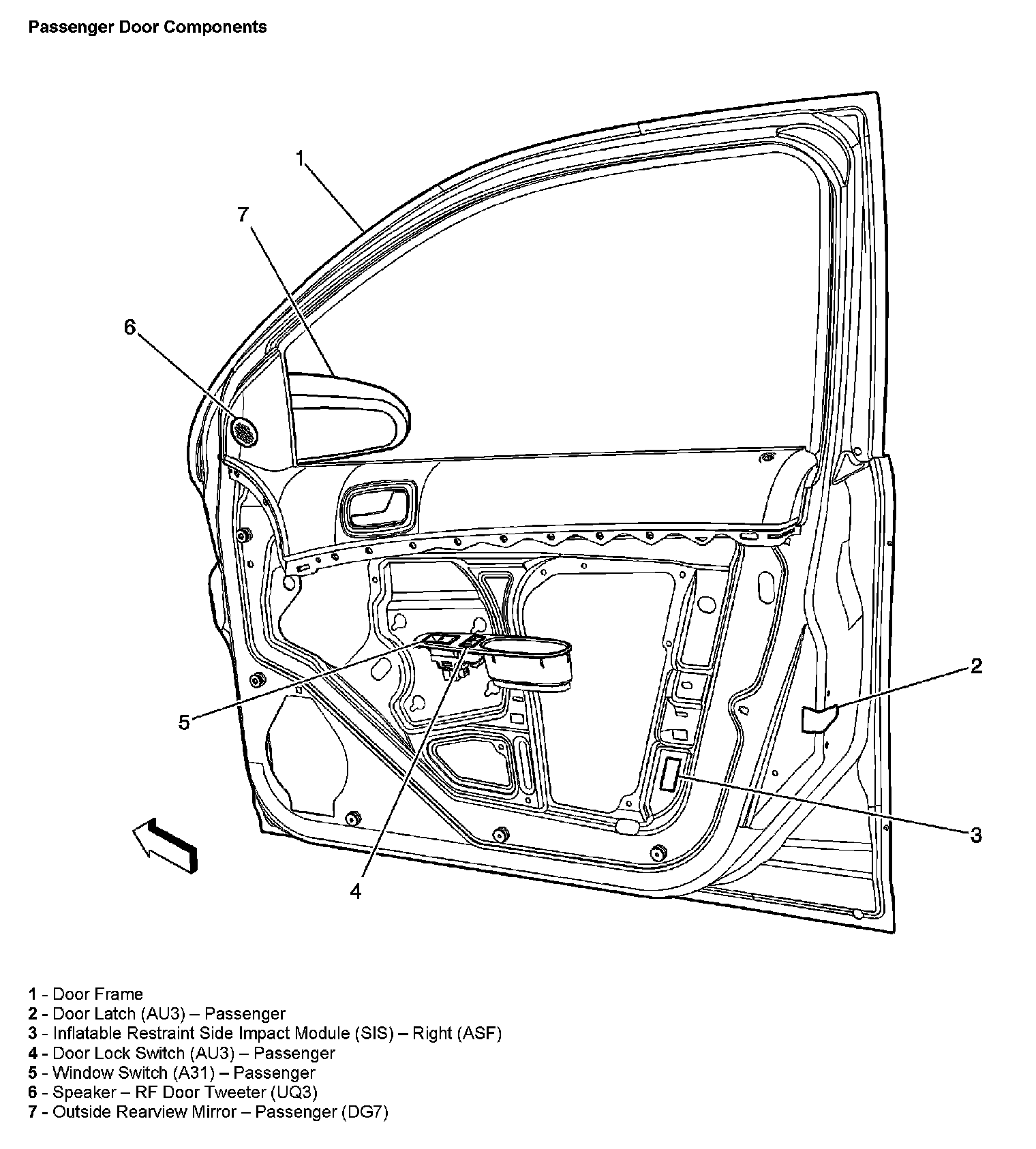 Passenger Door Components

1

7

6

2

5

3

4

1 - Door Frame
2 - Door Latch (AU3) – Passenger
3 - Inflatable Restraint Side Impact Module (SIS) – Right (ASF)
4 - Door Lock Switch (AU3) – Passenger
5 - Window Switch (A31) – Passenger
6 - Speaker – RF Door Tweeter (UQ3)
7 - Outside Rearview Mirror – Passenger (DG7)