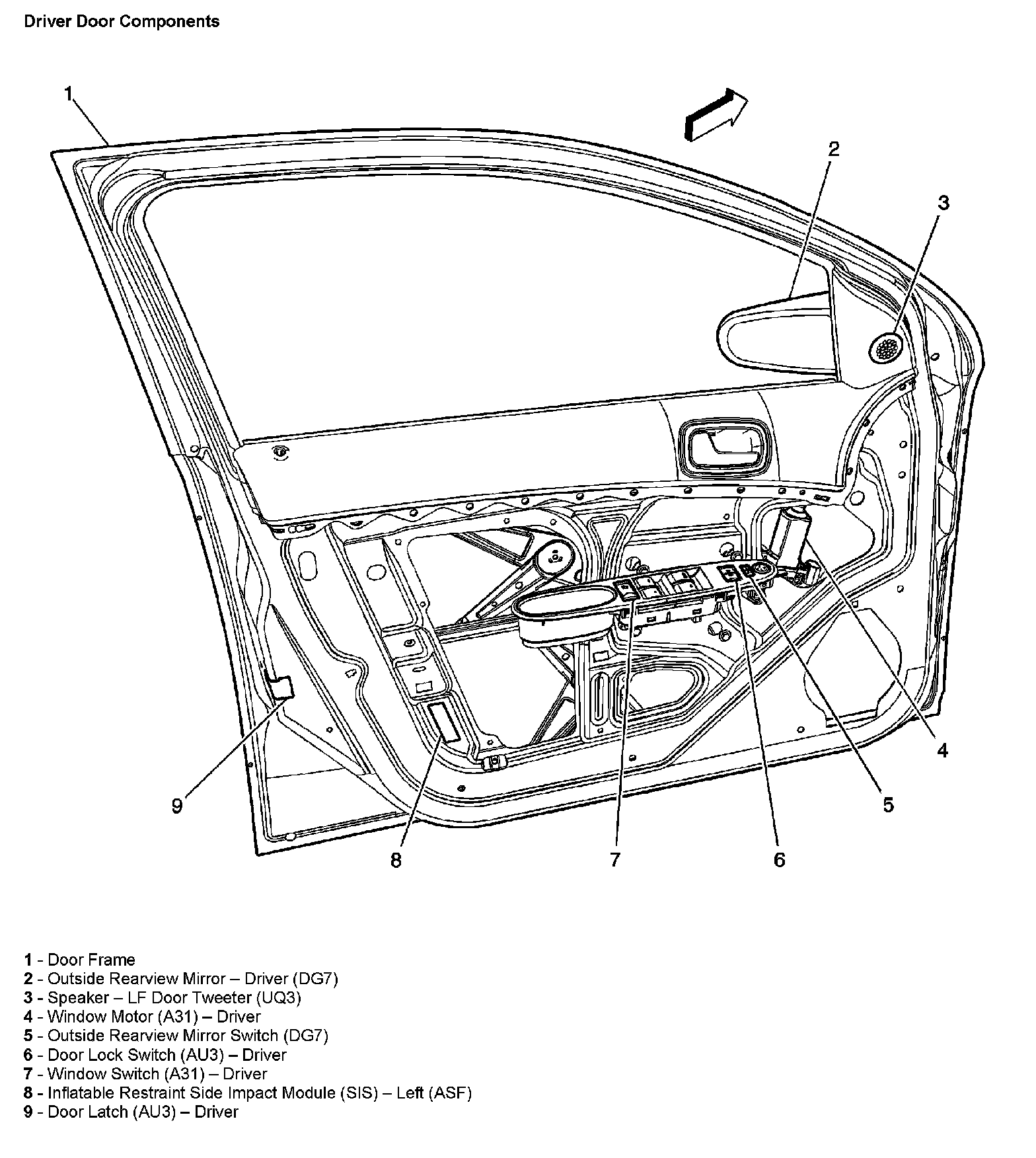 Driver Door Components

1

2

3

4

5

6

7

8

9

1 - Door Frame
2 - Outside Rearview Mirror – Driver (DG7)
3 - Speaker – LF Door Tweeter (UQ3)
4 - Window Motor (A31) – Driver
5 - Outside Rearview Mirror Switch (DG7)
6 - Door Lock Switch (AU3) – Driver
7 - Window Switch (A31) – Driver
8 - Inflatable Restraint Side Impact Module (SIS) – Left (ASF)
9 - Door Latch (AU3) – Driver