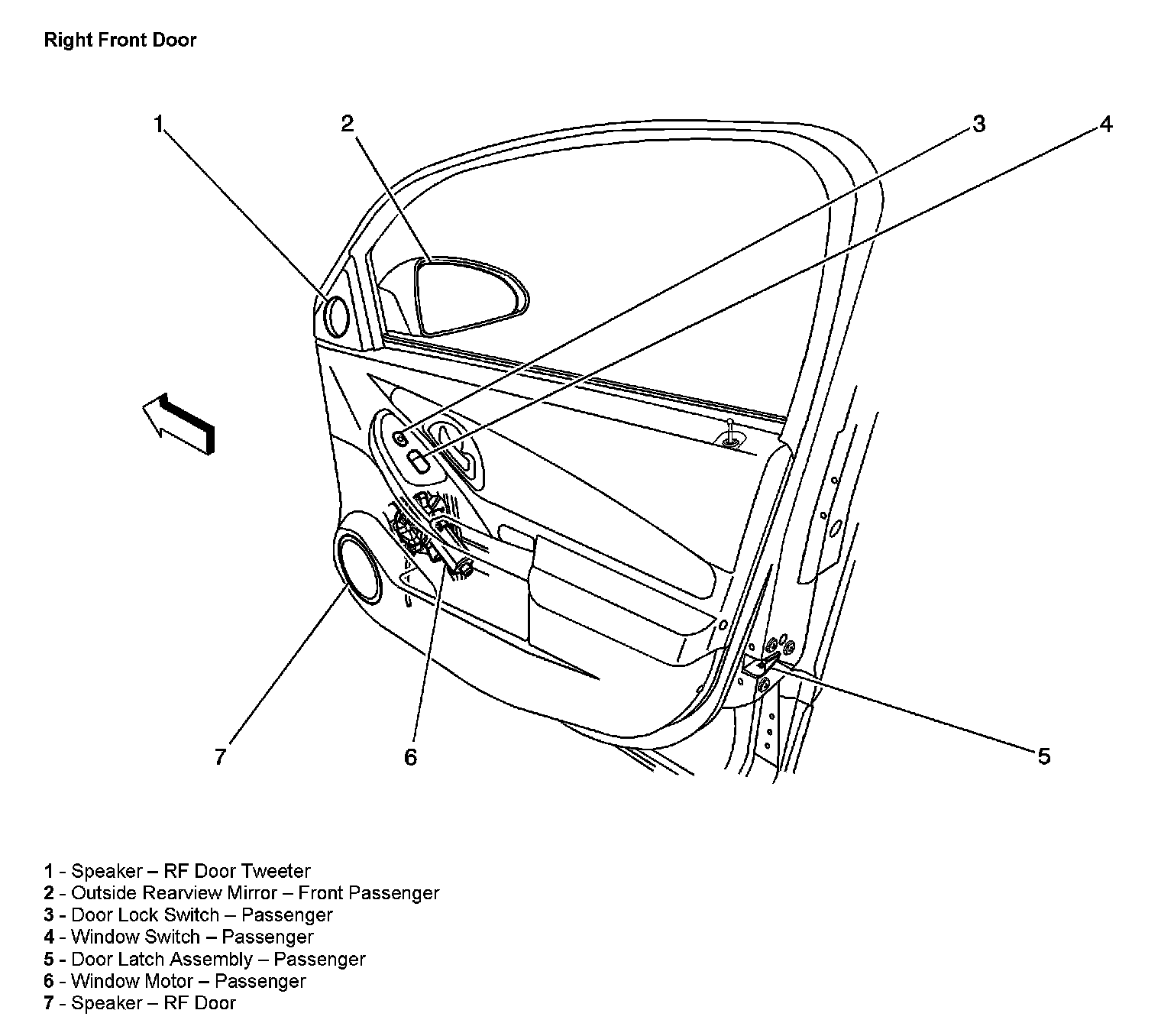 Right Front Door

1
2
3
4
7
6
5

1 - Speaker – RF Door Tweeter
2 - Outside Rearview Mirror – Front Passenger
3 - Door Lock Switch – Passenger
4 - Window Switch – Passenger
5 - Door Latch Assembly – Passenger
6 - Window Motor – Passenger
7 - Speaker – RF Door