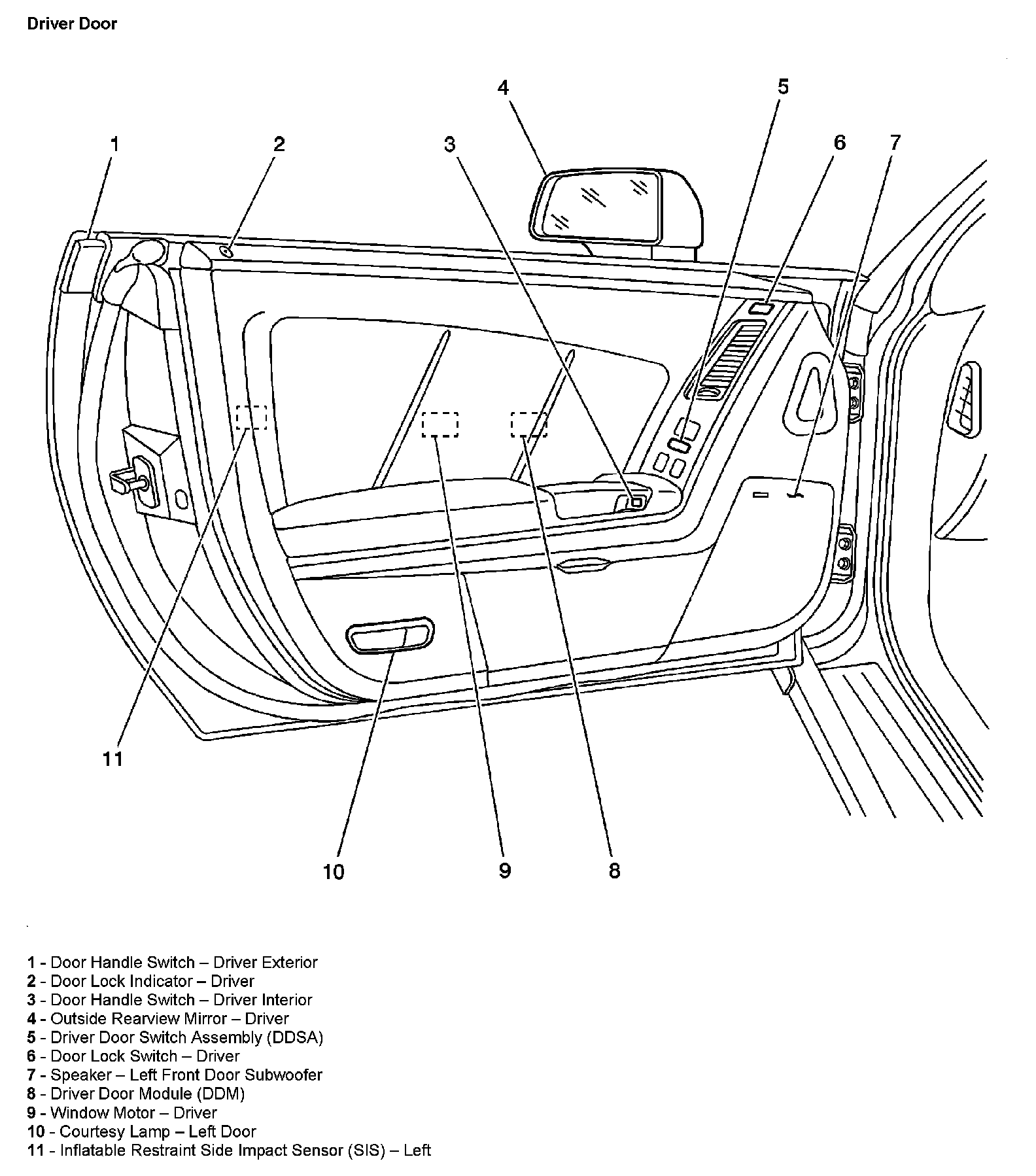 Driver Door

4
5
1
2
3
6
7
11
10
9
8

1 - Door Handle Switch – Driver Exterior
2 - Door Lock Indicator – Driver
3 - Door Handle Switch – Driver Interior
4 - Outside Rearview Mirror – Driver
5 - Driver Door Switch Assembly (DDSA)
6 - Door Lock Switch – Driver
7 - Speaker – Left Front Door Subwoofer
8 - Driver Door Module (DDM)
9 - Window Motor – Driver
10 - Courtesy Lamp – Left Door
11 - Inflatable Restraint Side Impact Sensor (SIS) – Left