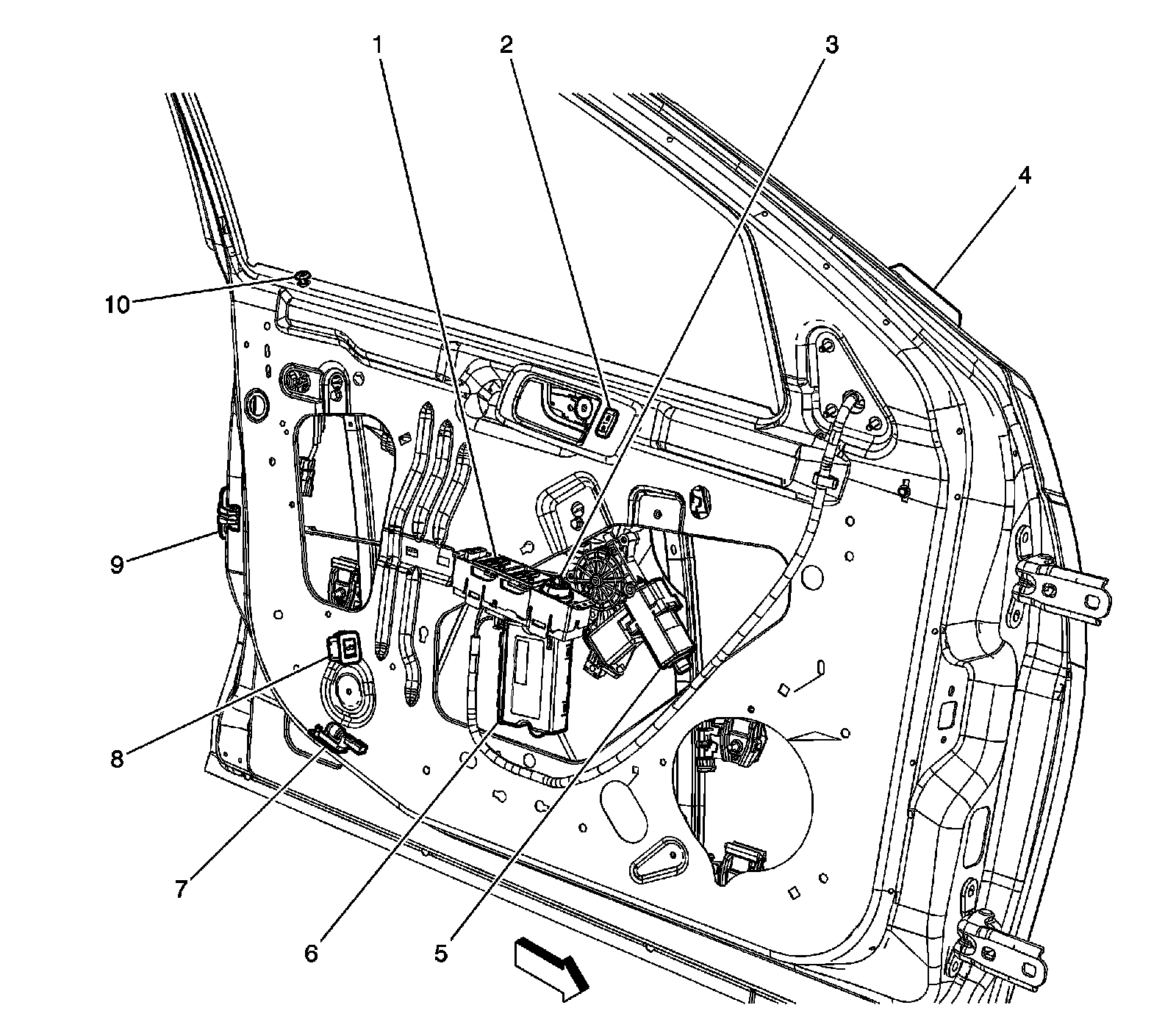 1
2
3
4
10
9
8
7
6
5