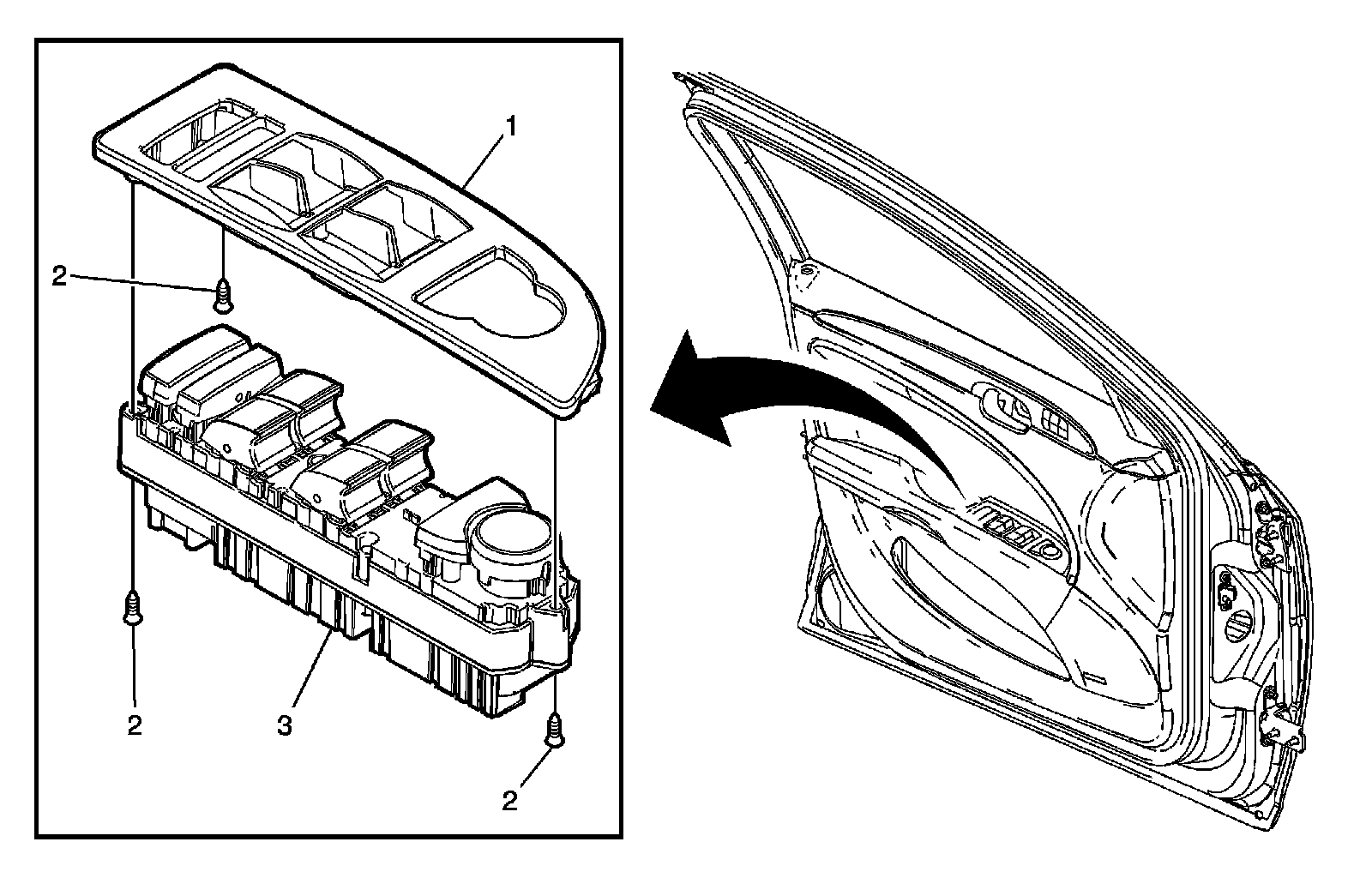 1
2
2
3
2