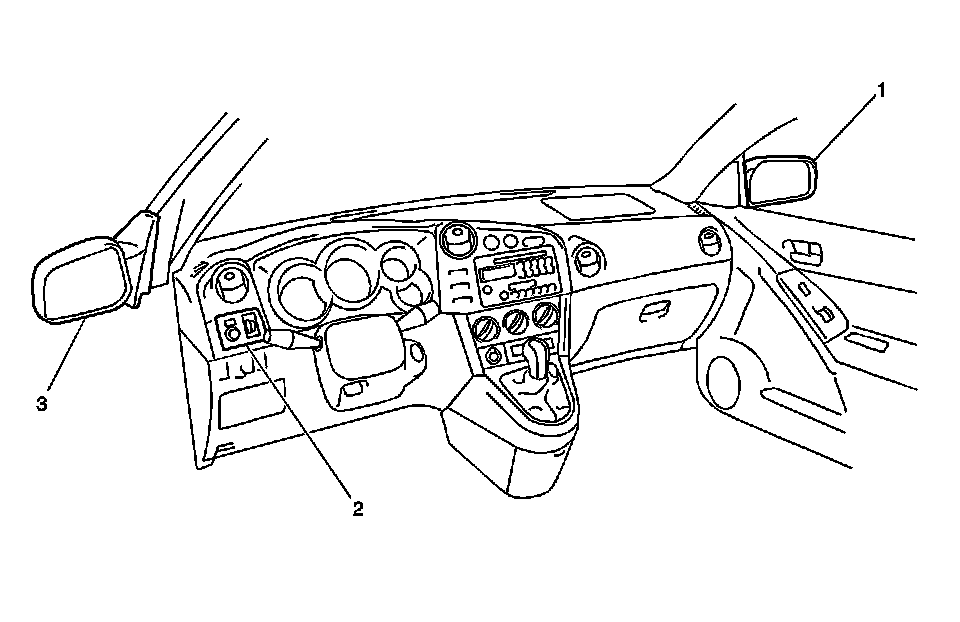 1

3

2