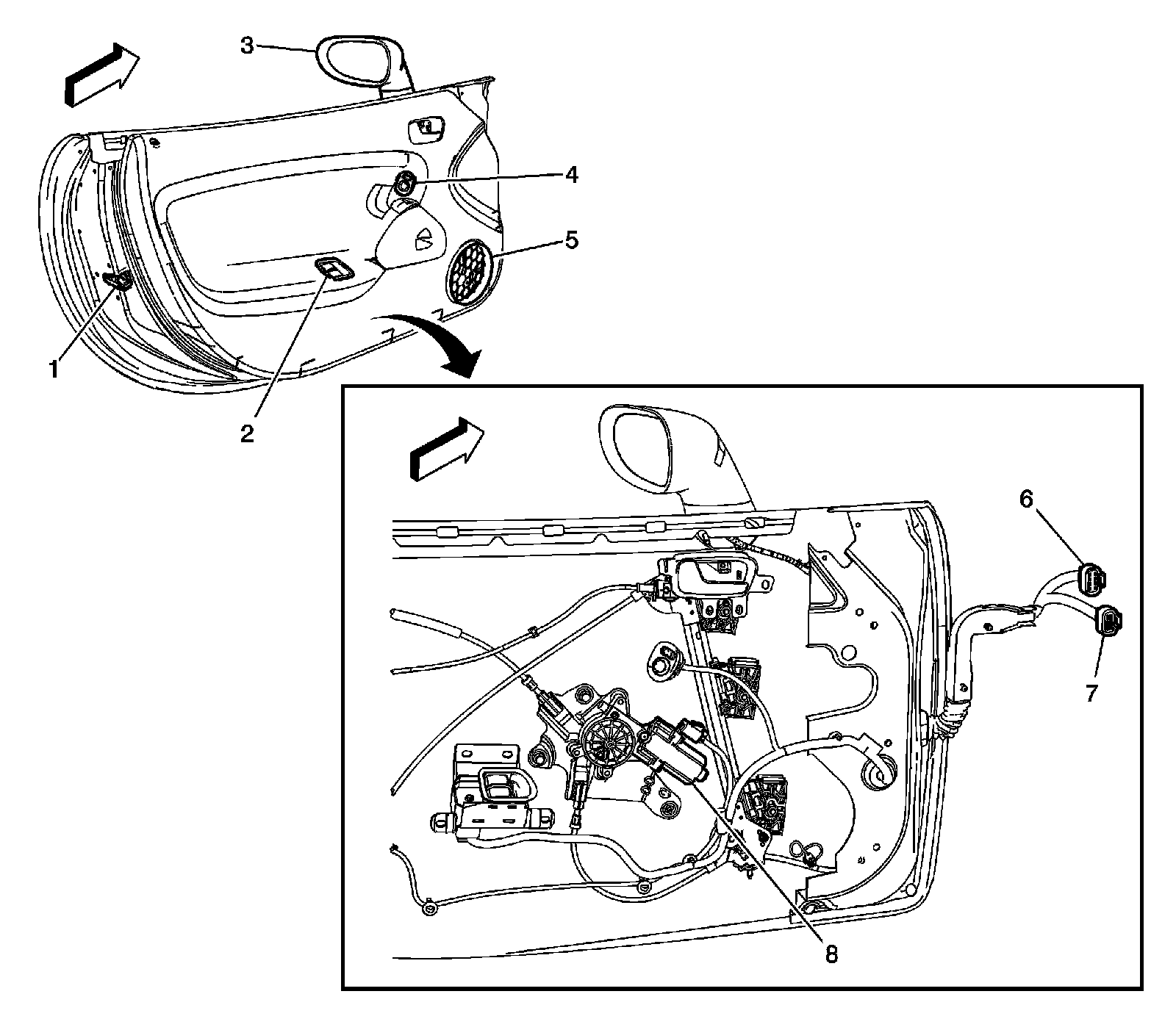 3
4
5
1
2
6
7
8