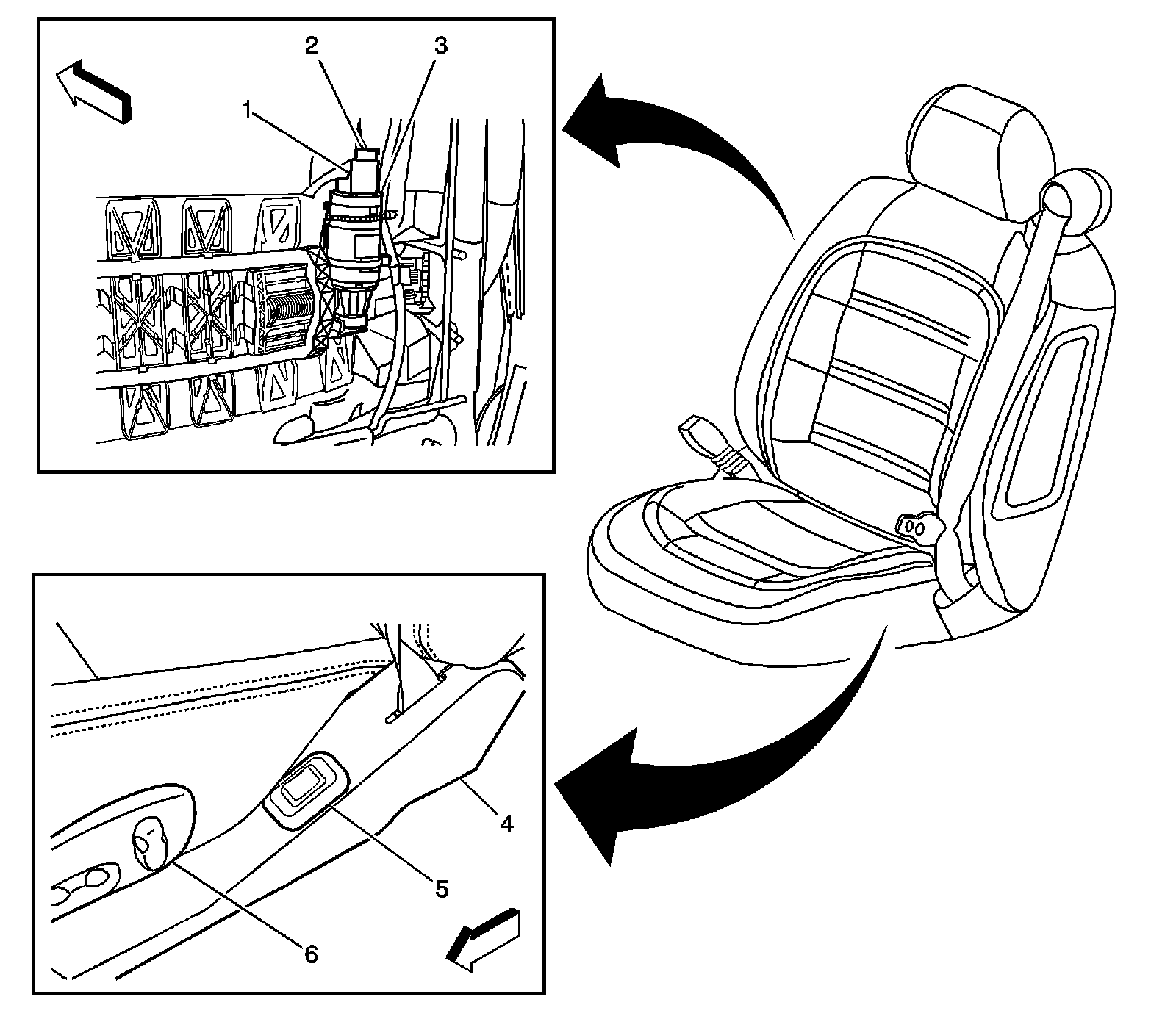 2
3
1

4
5
6