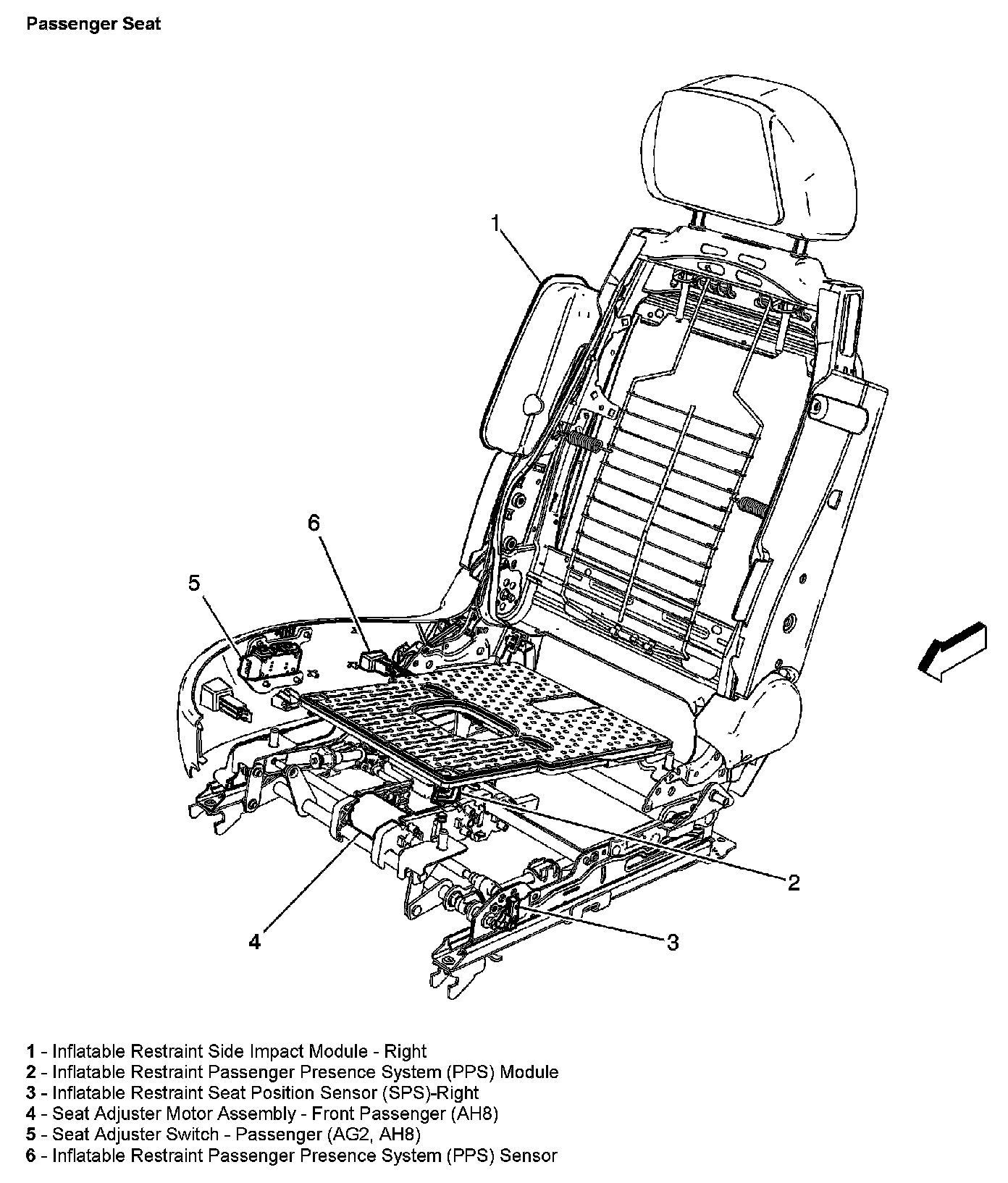 Passenger Seat

1

6

5

2

4

3

1 - Inflatable Restraint Side Impact Module - Right
2 - Inflatable Restraint Passenger Presence System (PPS) Module
3 - Inflatable Restraint Seat Position Sensor (SPS)-Right
4 - Seat Adjuster Motor Assembly - Front Passenger (AH8)
5 - Seat Adjuster Switch - Passenger (AG2, AH8)
6 - Inflatable Restraint Passenger Presence System (PPS) Sensor