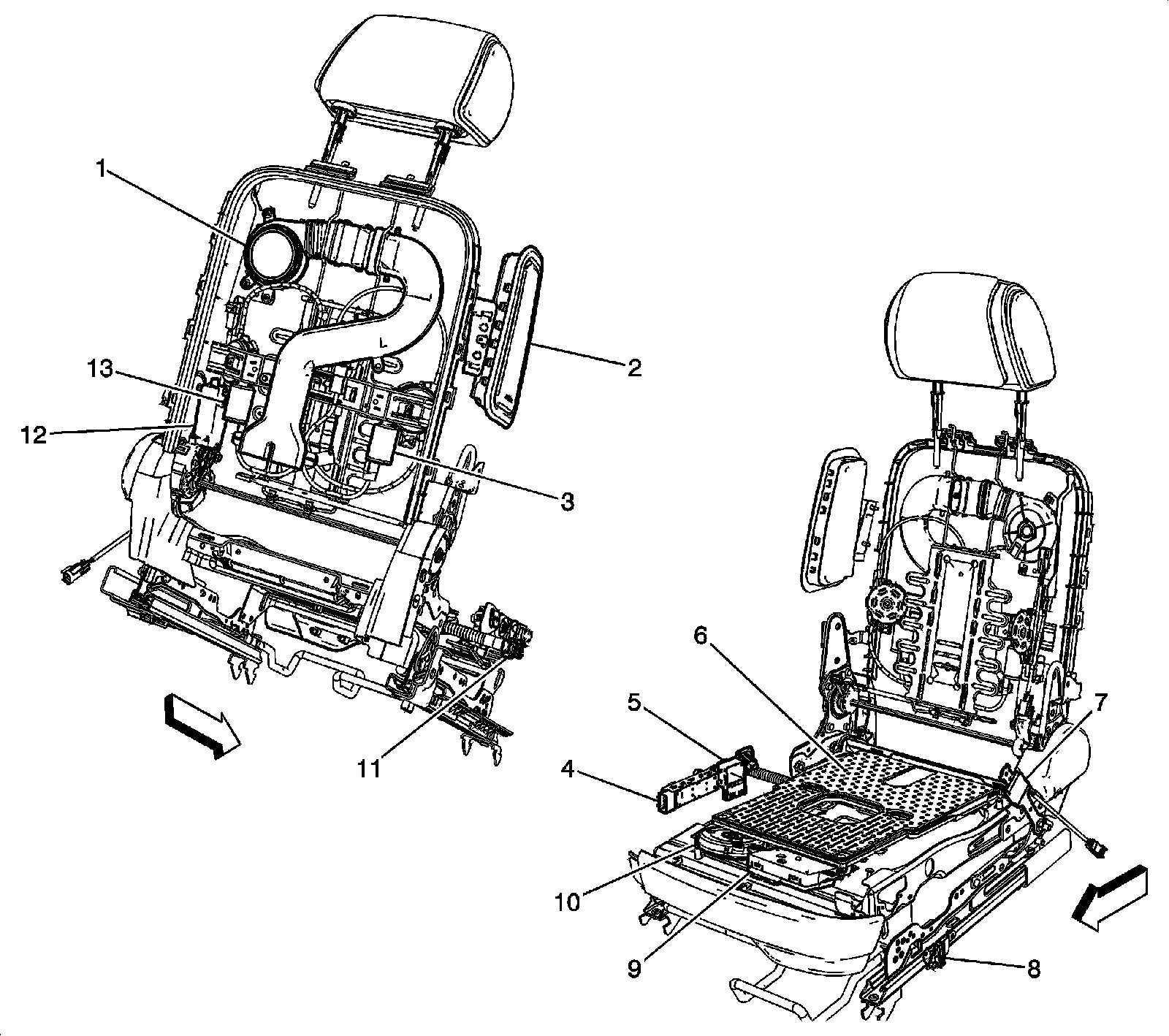 1
2
13
12
3
11
6
7
5
4
10
9
8