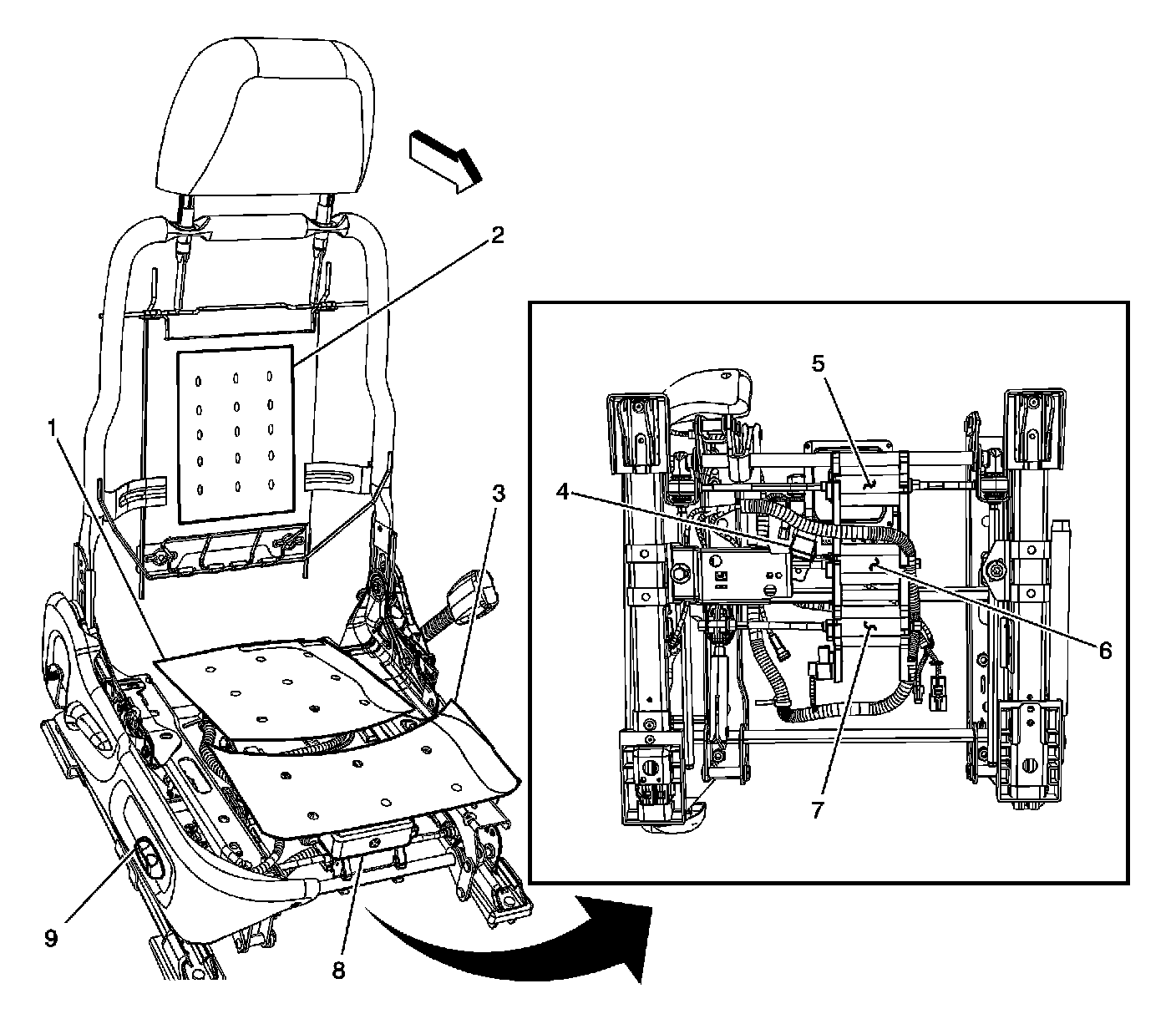 2
1
3
5
4
6
7
9
8