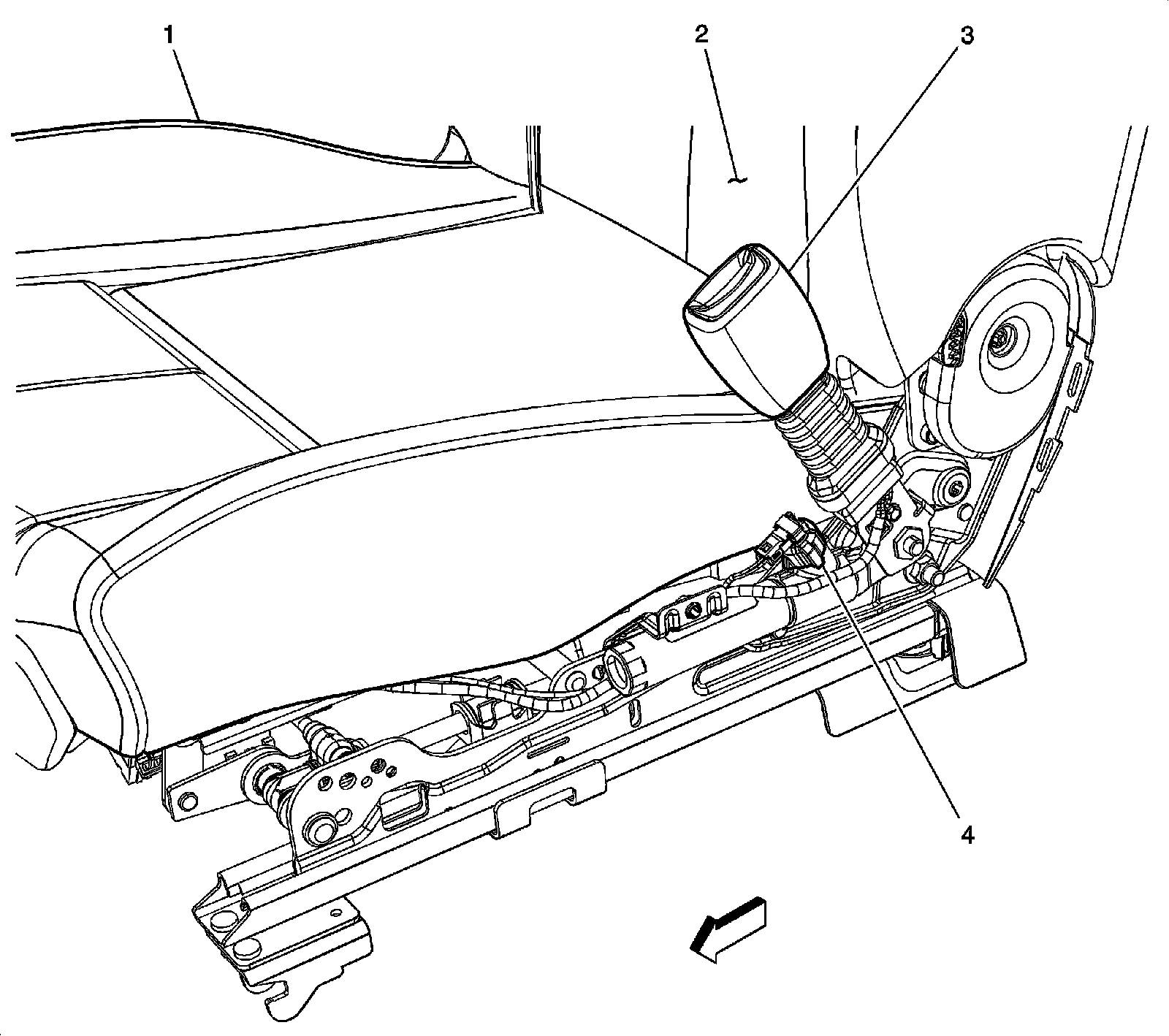 1
2
3
4