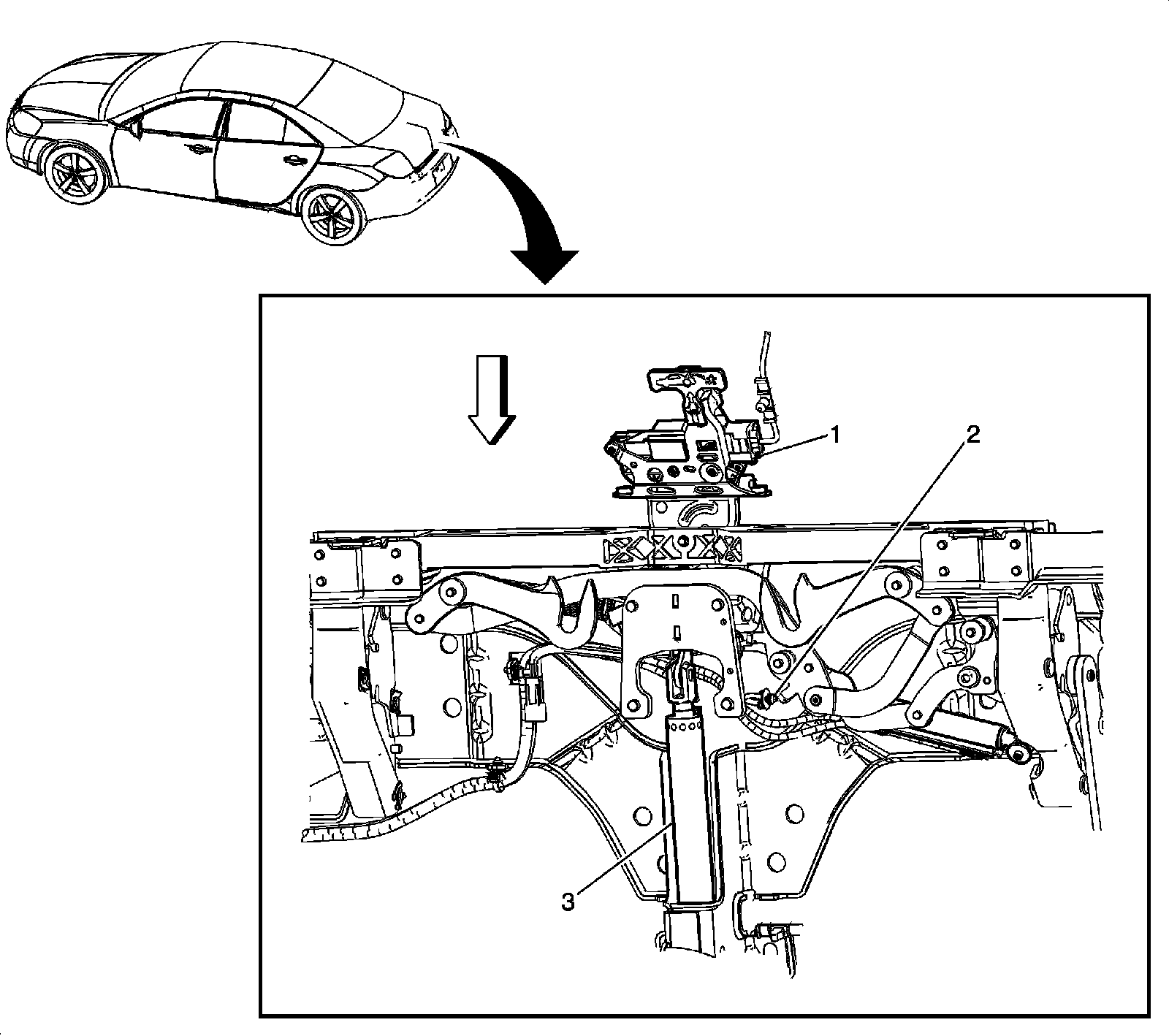 1
2
3