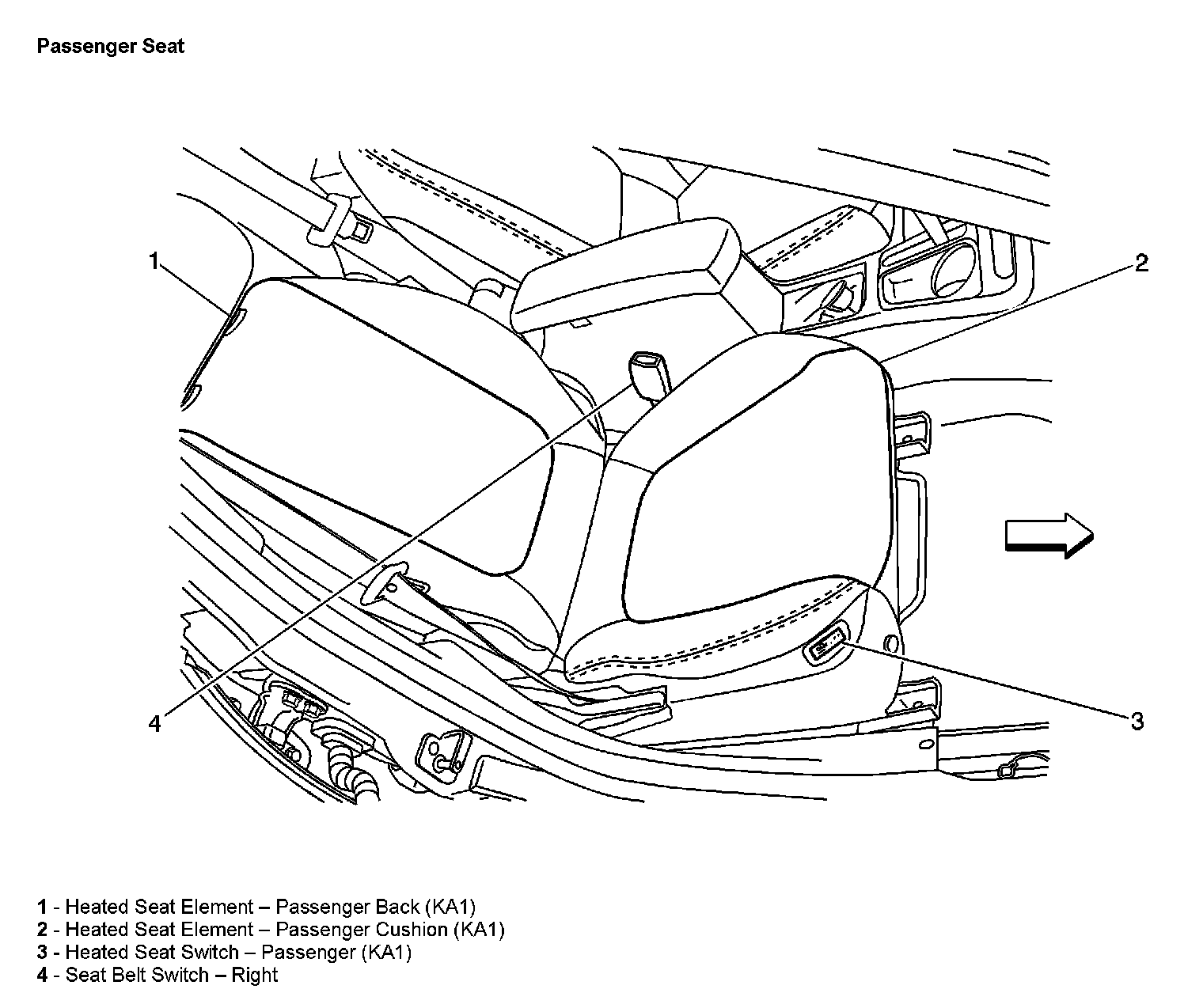 Passenger Seat

1

2

4

3

1 - Heated Seat Element – Passenger Back (KA1)
2 - Heated Seat Element – Passenger Cushion (KA1)
3 - Heated Seat Switch – Passenger (KA1)
4 - Seat Belt Switch – Right