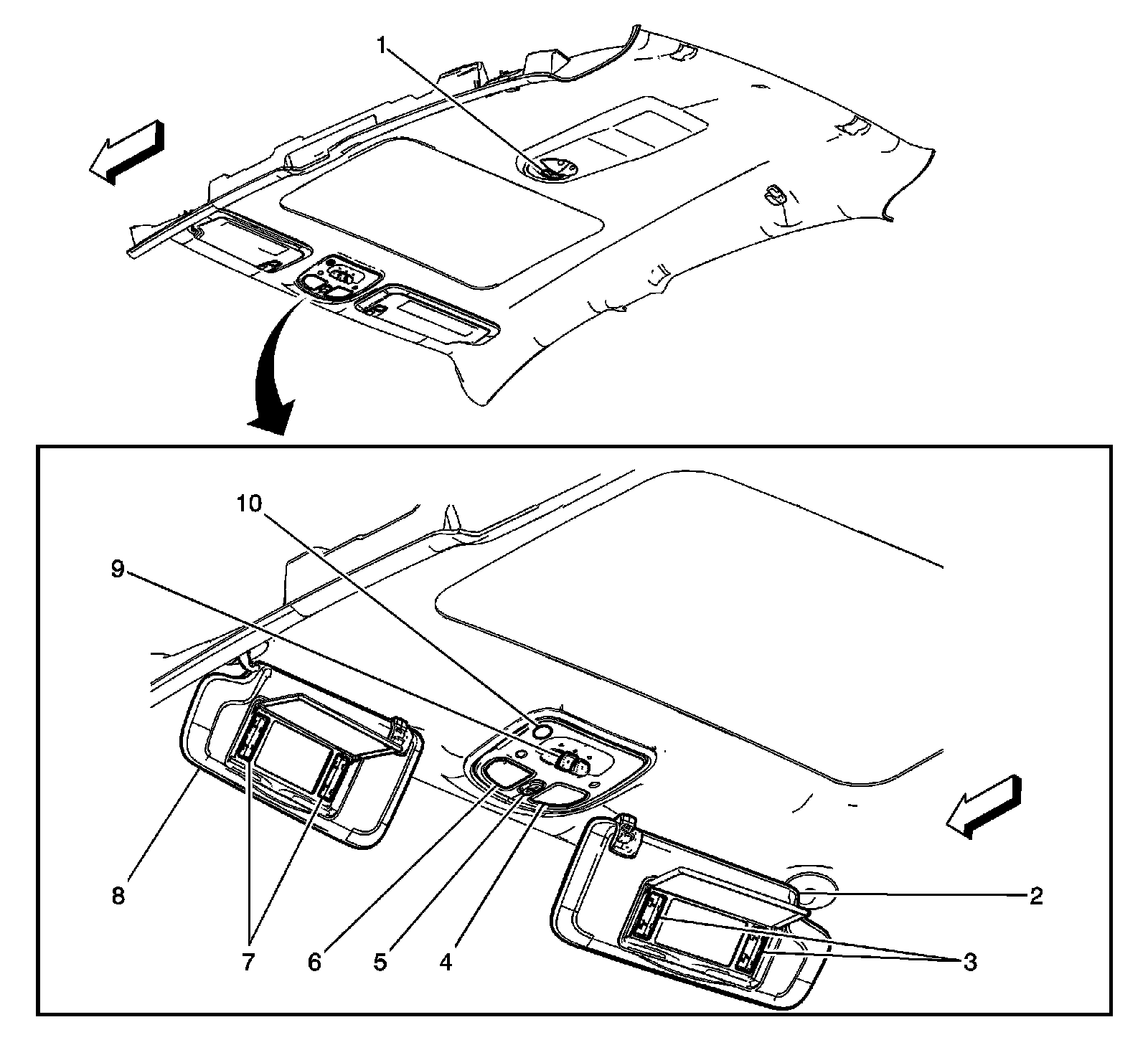 1

10

9

8

7

6

5

4

2

3