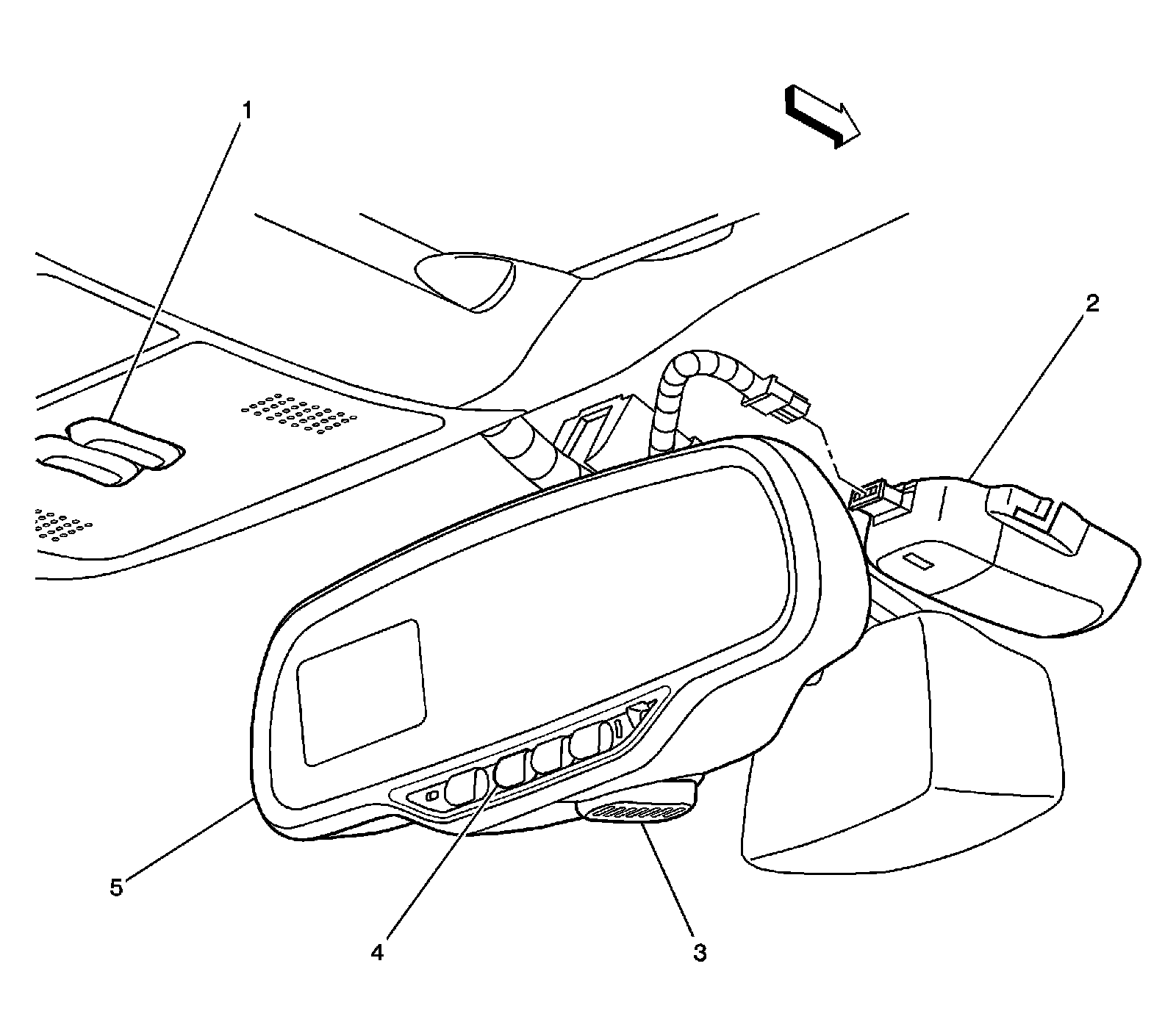 1
2
5
4
3