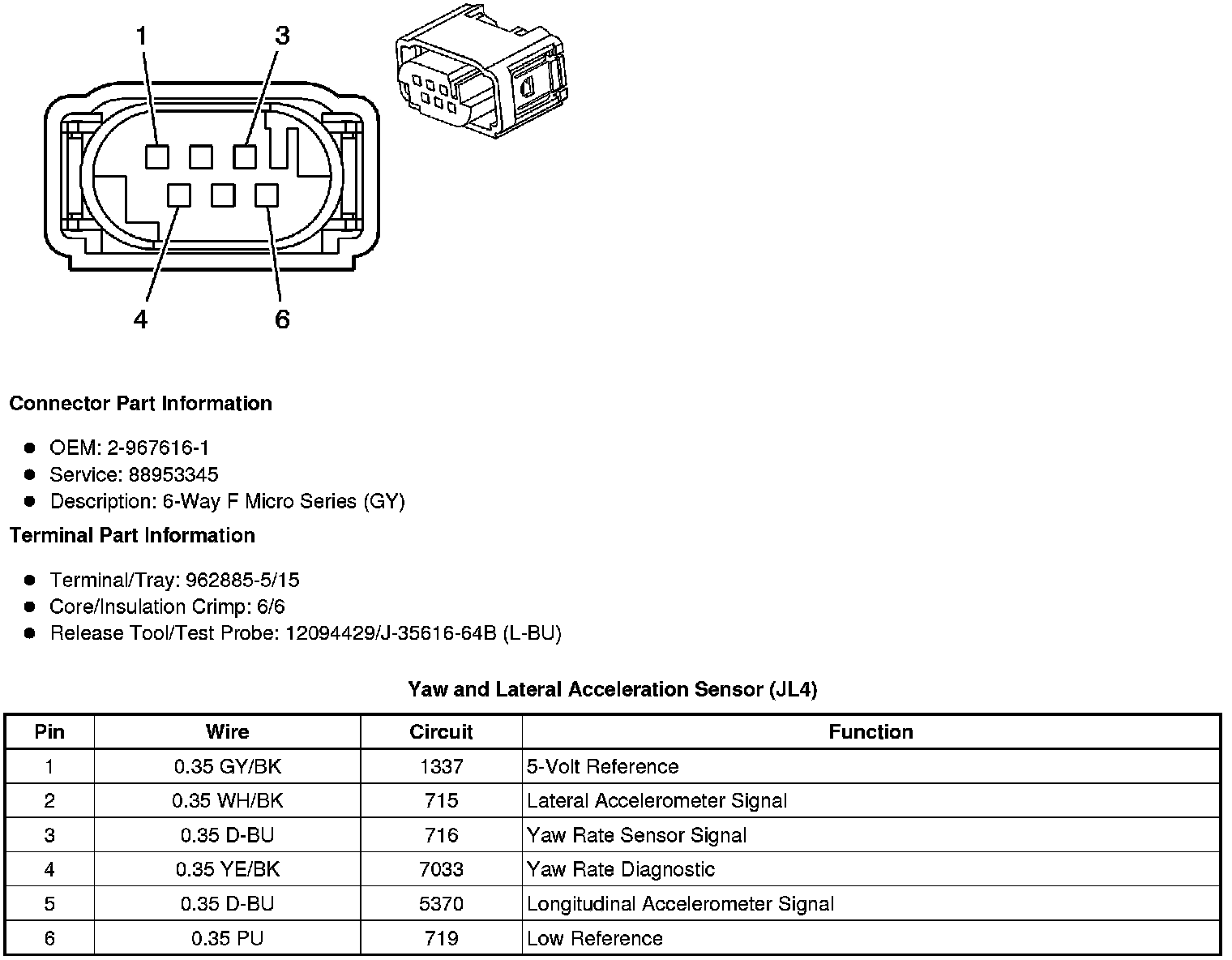 1
3
4
6

**Connector Part Information**

- OEM: 2-967616-1
- Service: 88953345
- Description: 6-Way F Micro Series (GY)

**Terminal Part Information**

- Terminal/Tray: 962885-5/15
- Core/Insulation Crimp: 6/6
- Release Tool/Test Probe: 12094429/J-35616-64B (L-BU)

**Yaw and Lateral Acceleration Sensor (JL4)**

| Pin | Wire | Circuit | Function |
|---|---|---|---|
| 1 | 0.35 GY/BK | 1337 | 5-Volt Reference |
| 2 | 0.35 WH/BK | 715 | Lateral Accelerometer Signal |
| 3 | 0.35 D-BU | 716 | Yaw Rate Sensor Signal |
| 4 | 0.35 YE/BK | 7033 | Yaw Rate Diagnostic |
| 5 | 0.35 D-BU | 5370 | Longitudinal Accelerometer Signal |
| 6 | 0.35 PU | 719 | Low Reference |