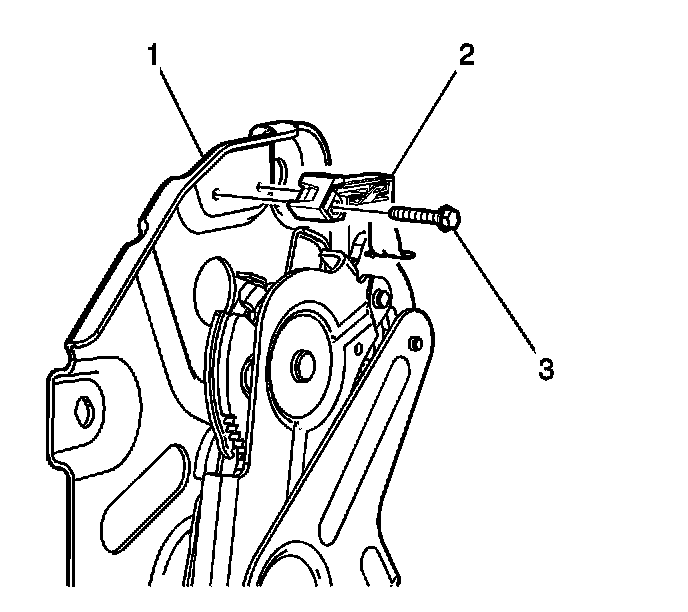 1
2
3