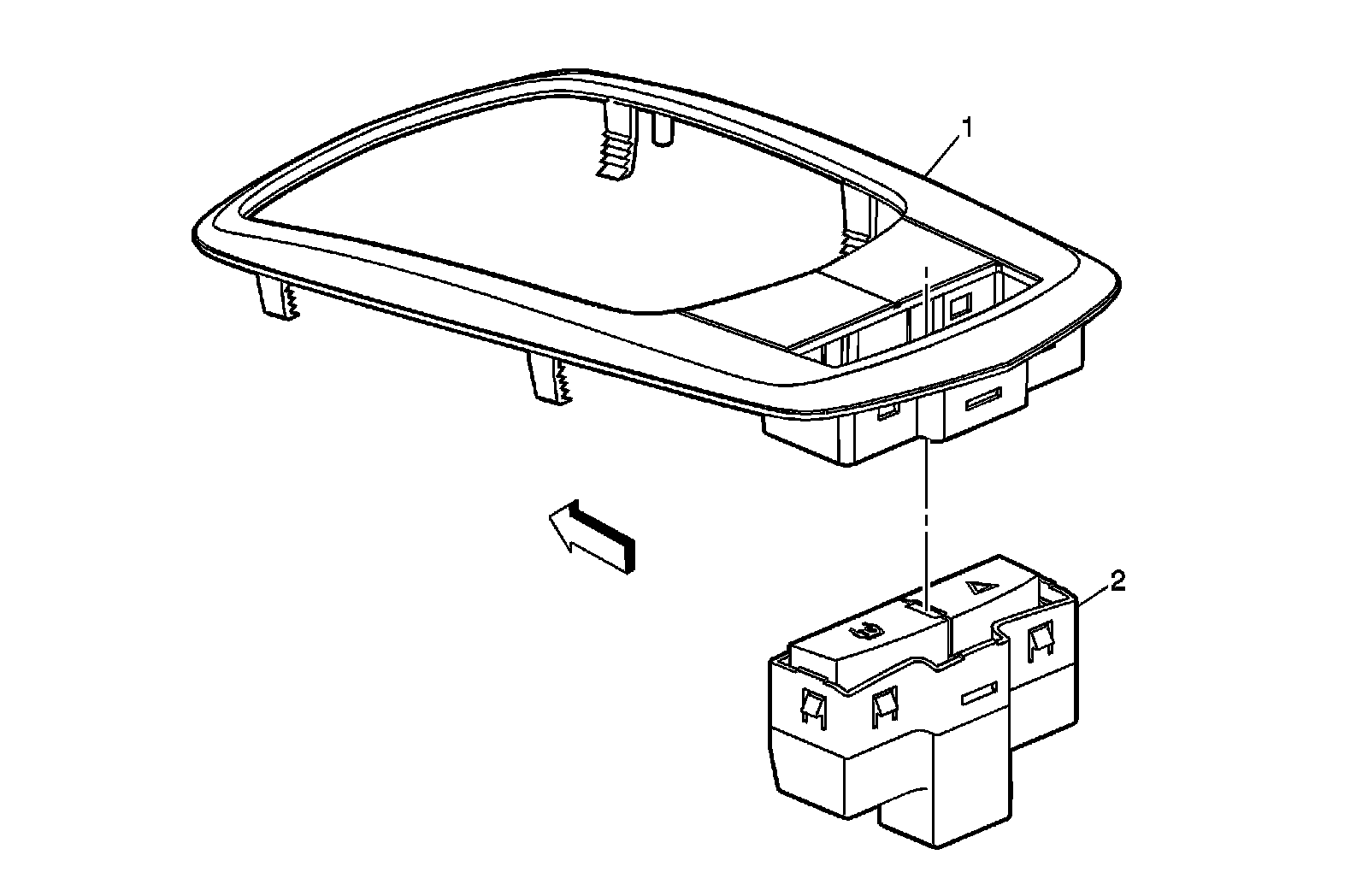 1

2