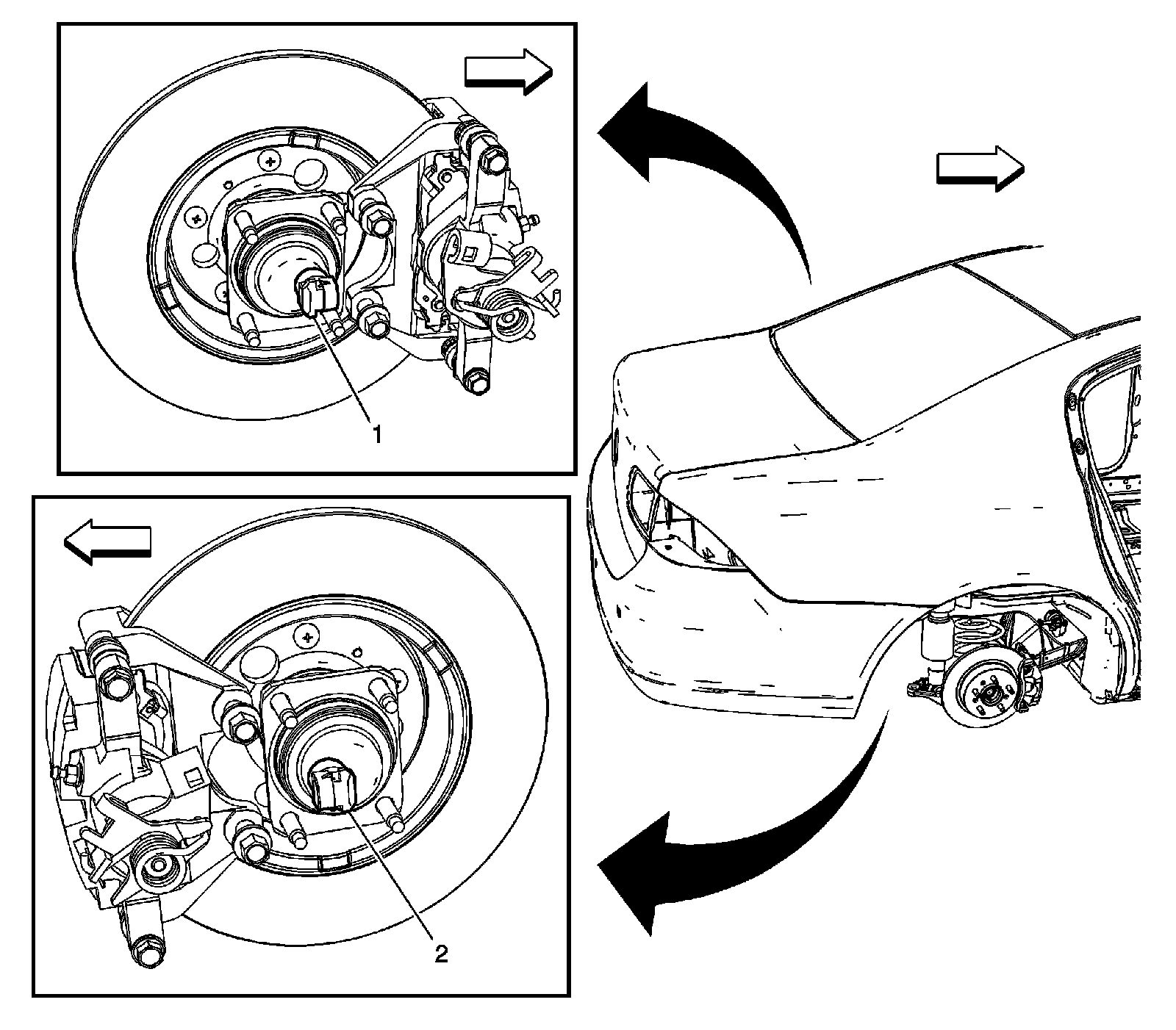 1

2