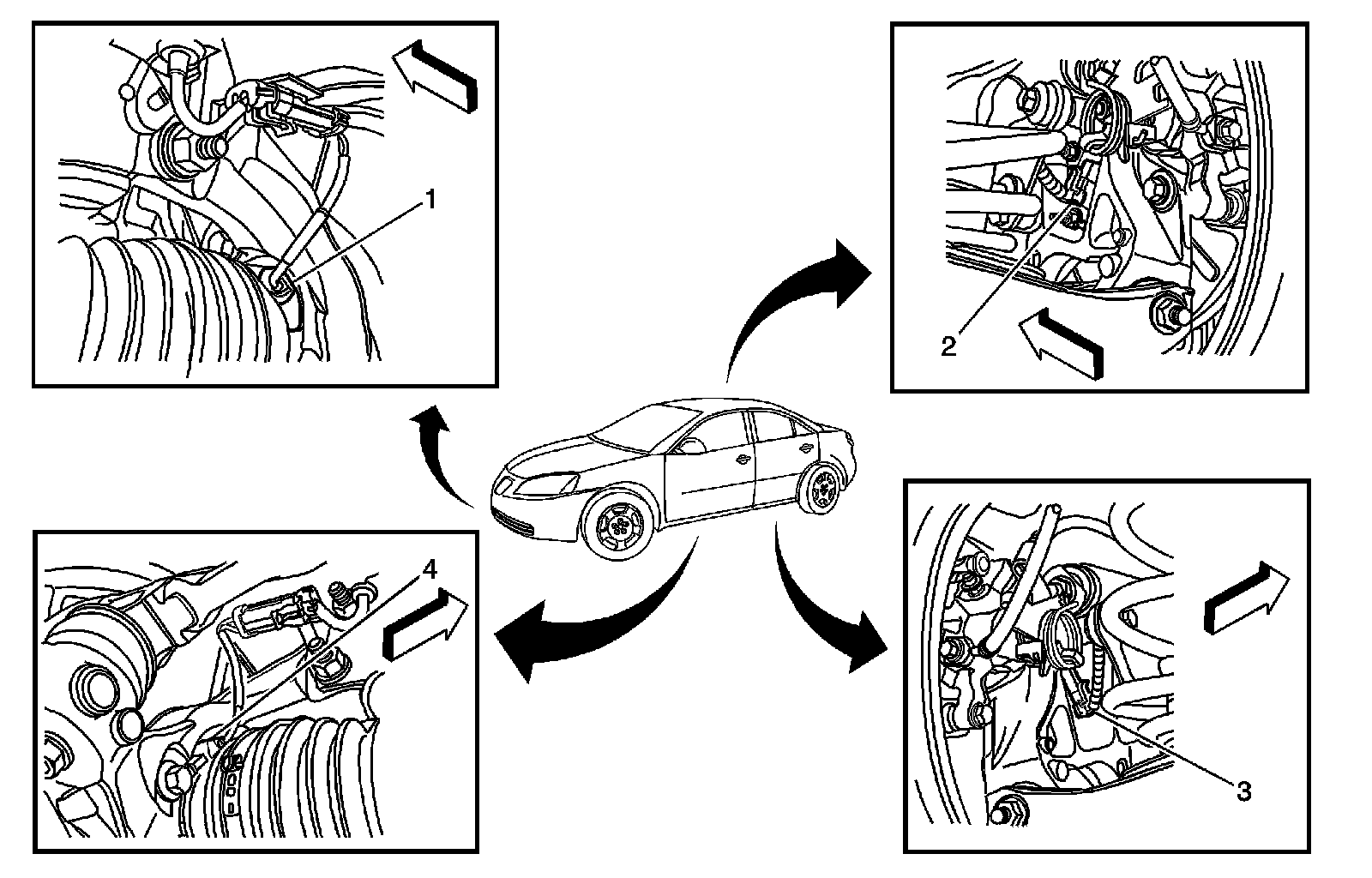 1

2

4

3