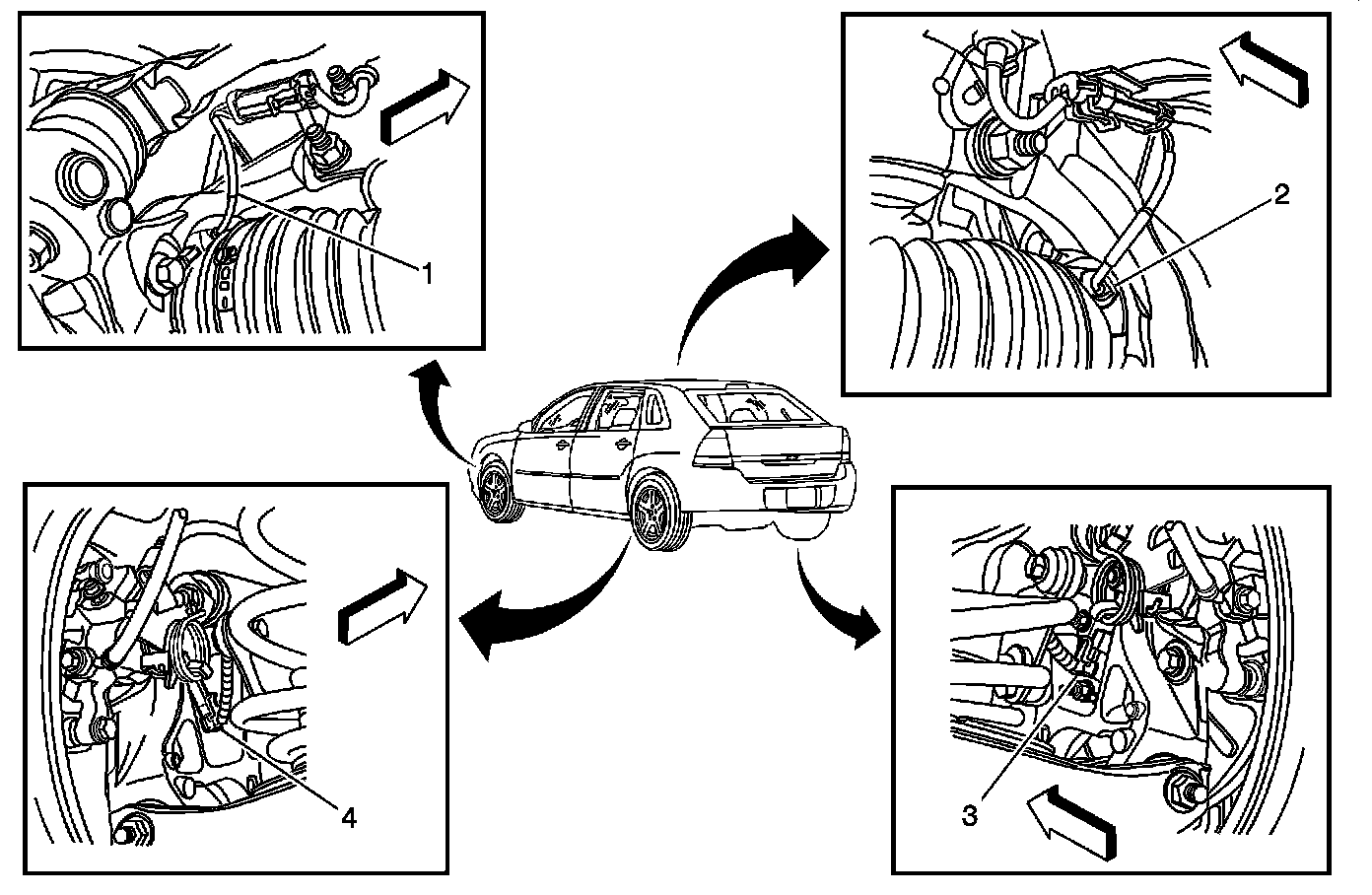 1

2

4

3