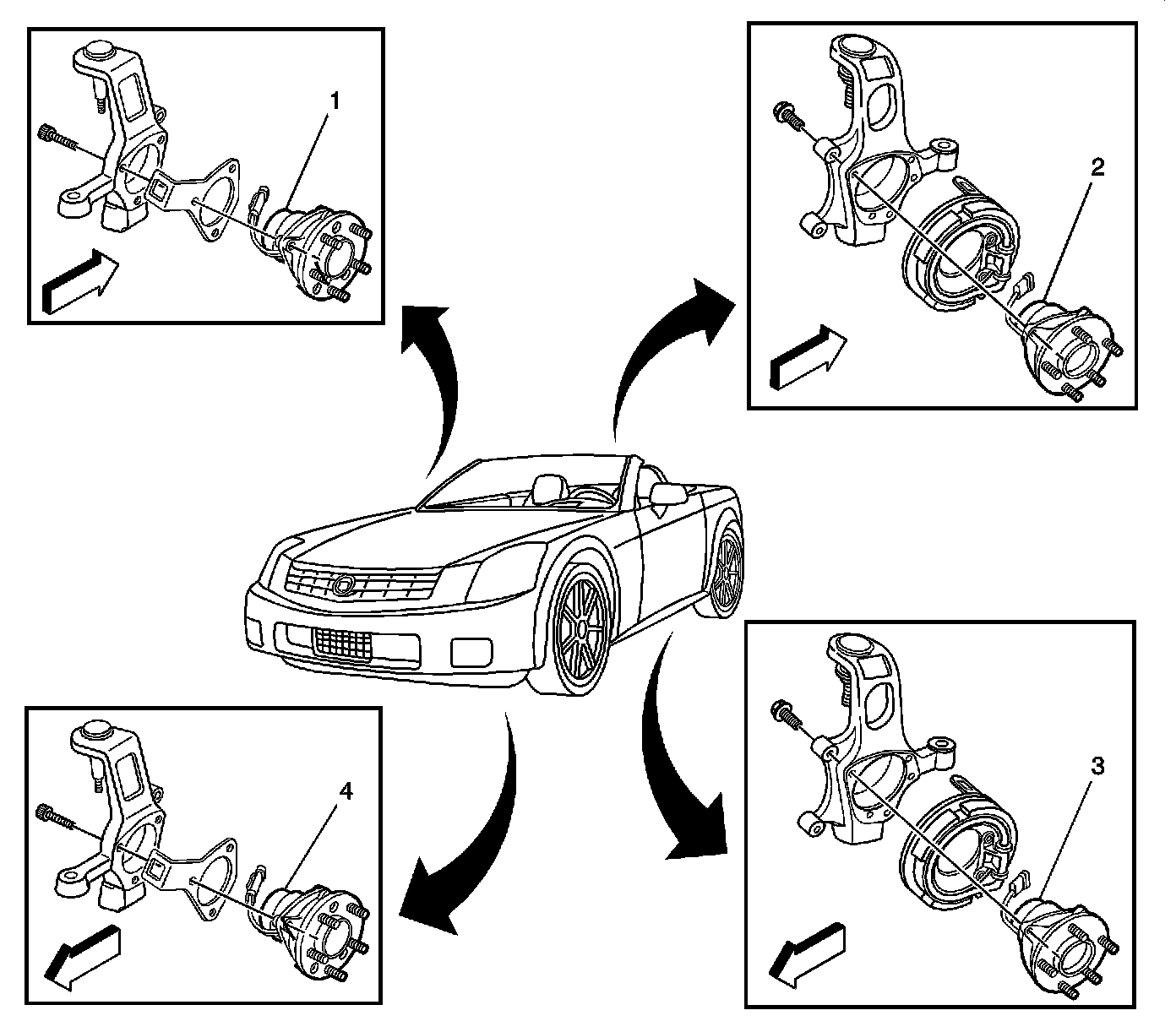 1

2

4

3