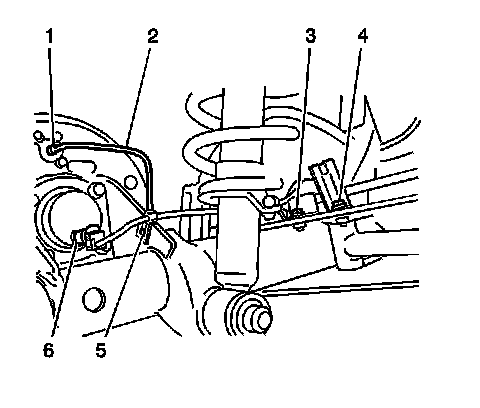 1
2
3
4
6
5