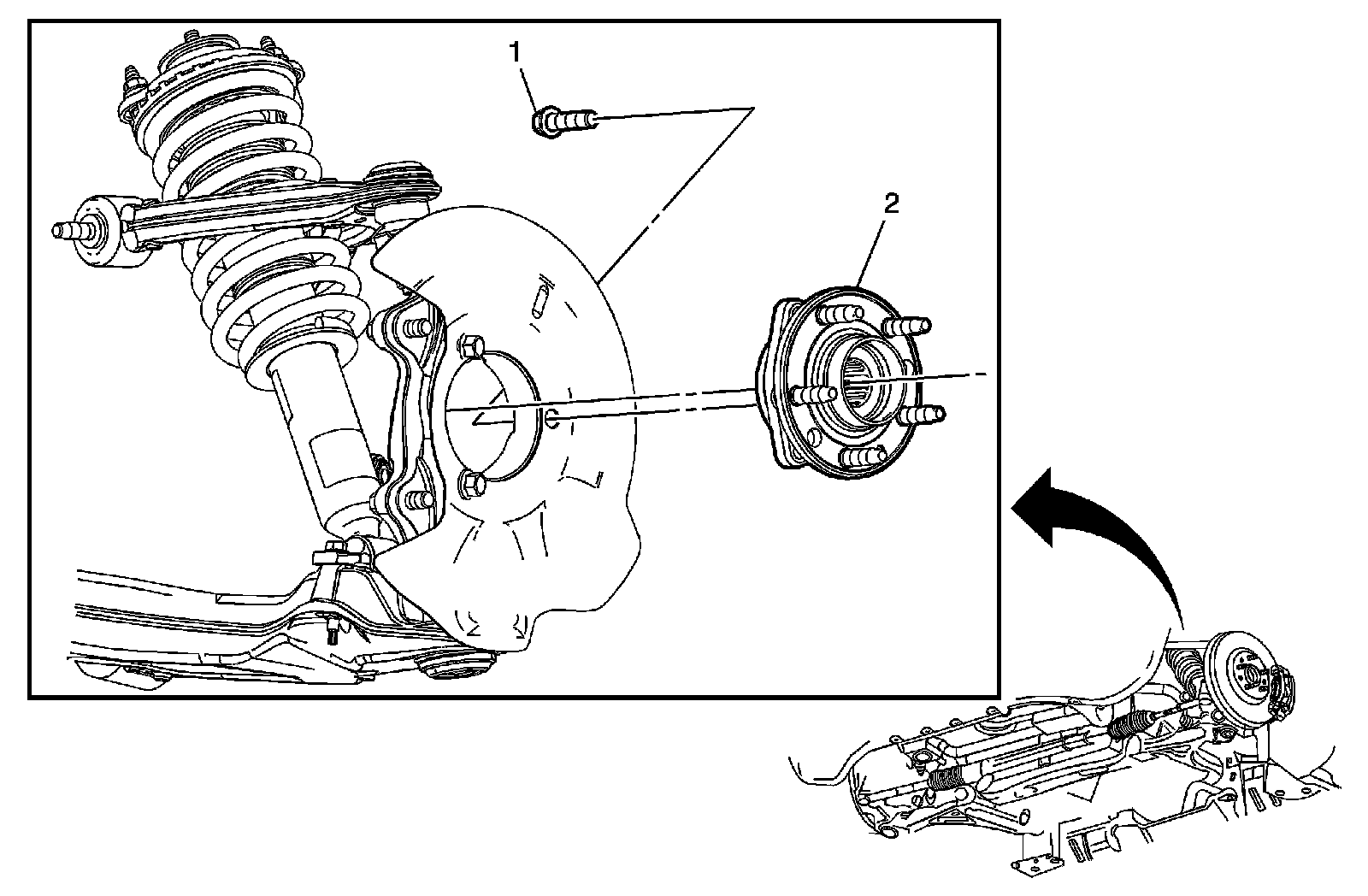 1
2