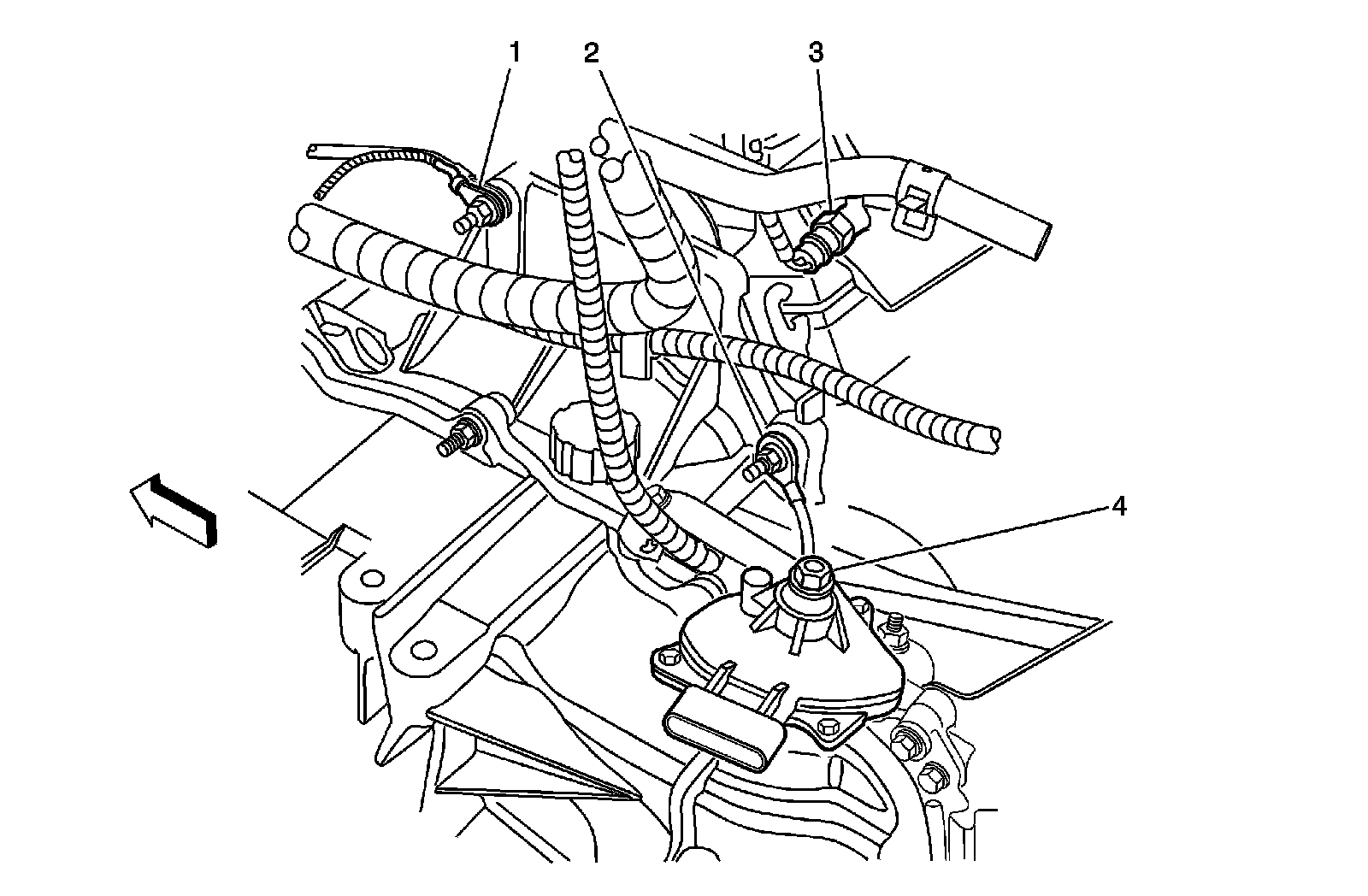 1
2
3
4