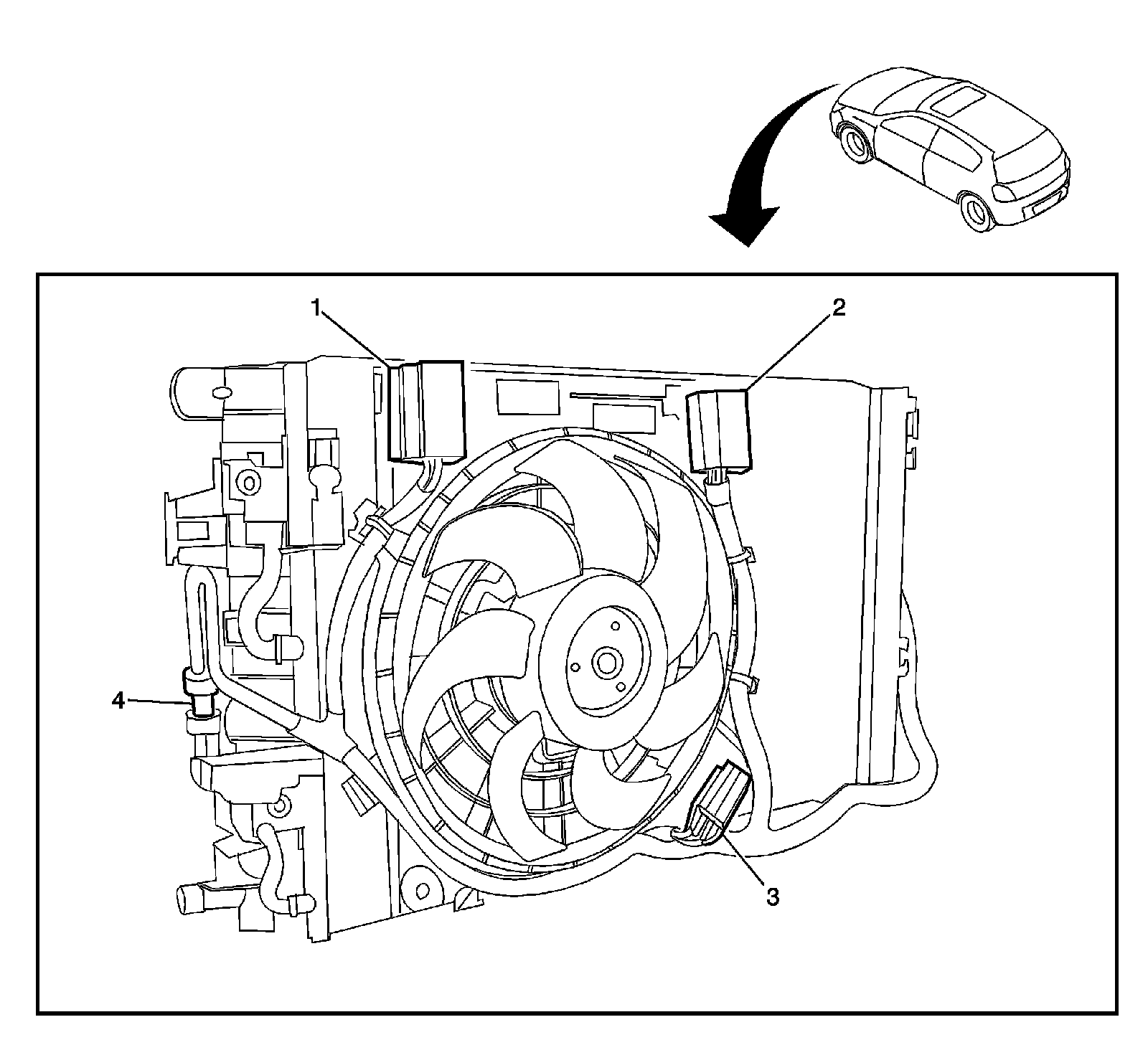 1
2
4
3