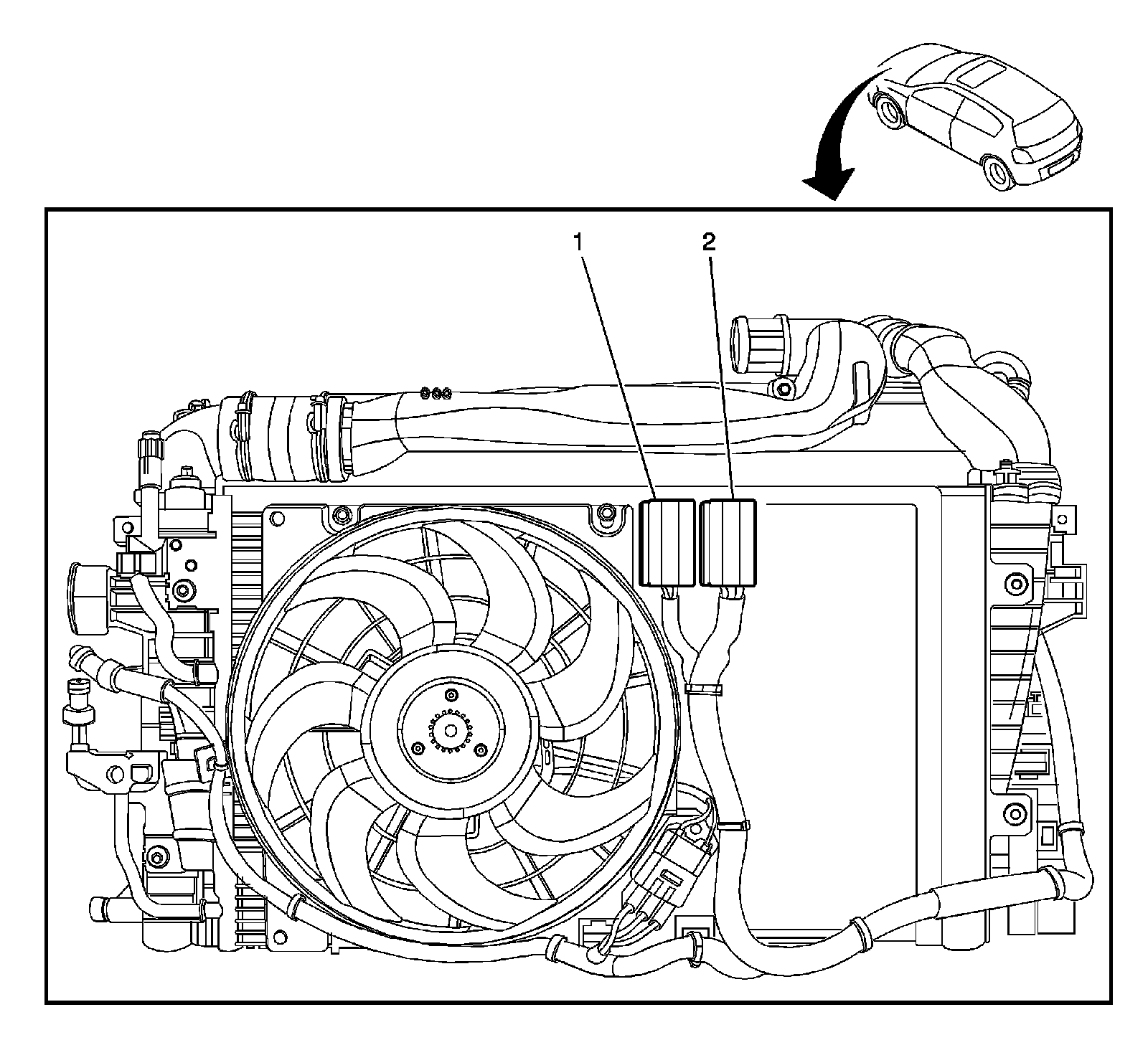 1
2