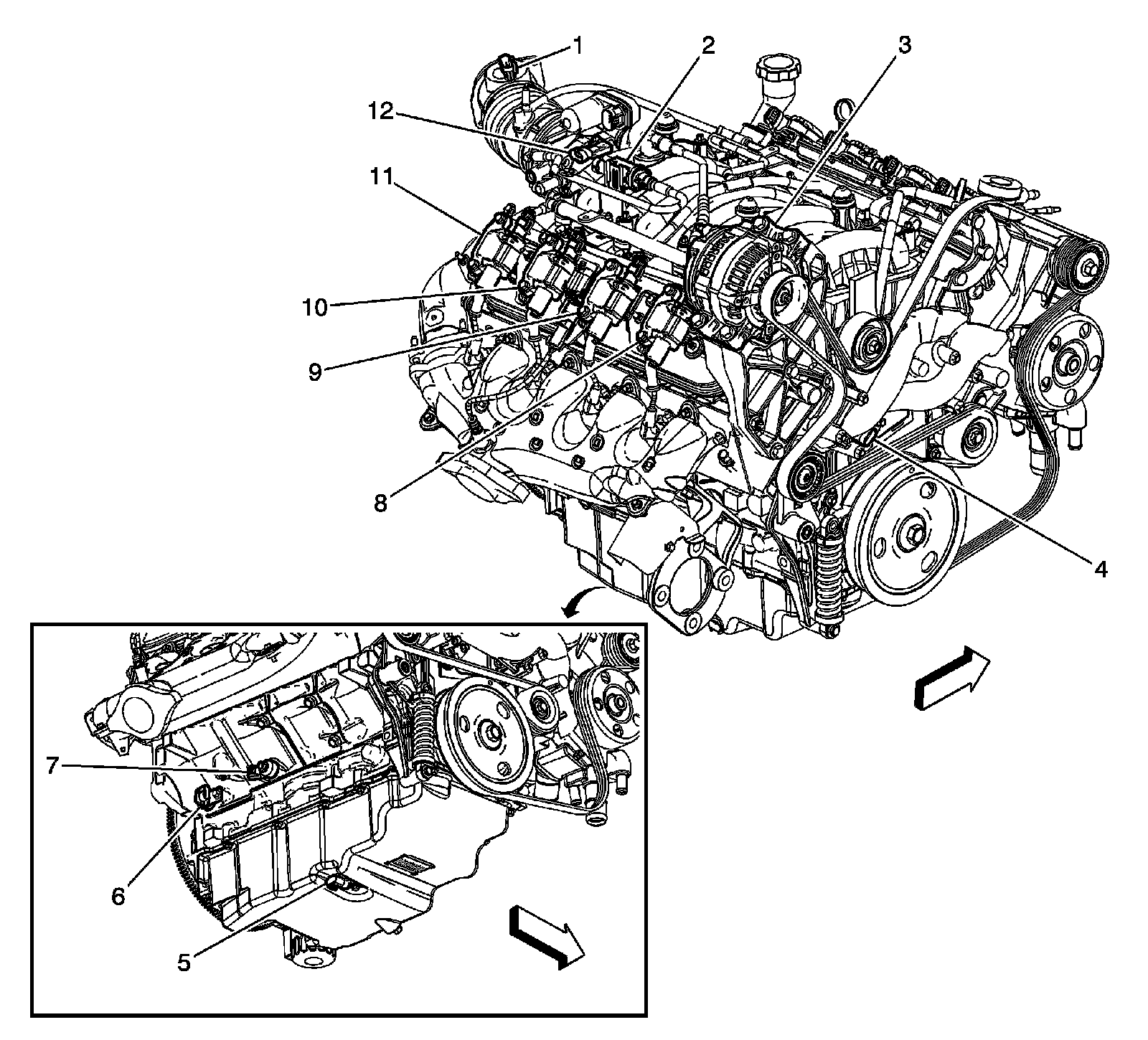 1
2
3
12
11
10
9
8
4
7
6
5