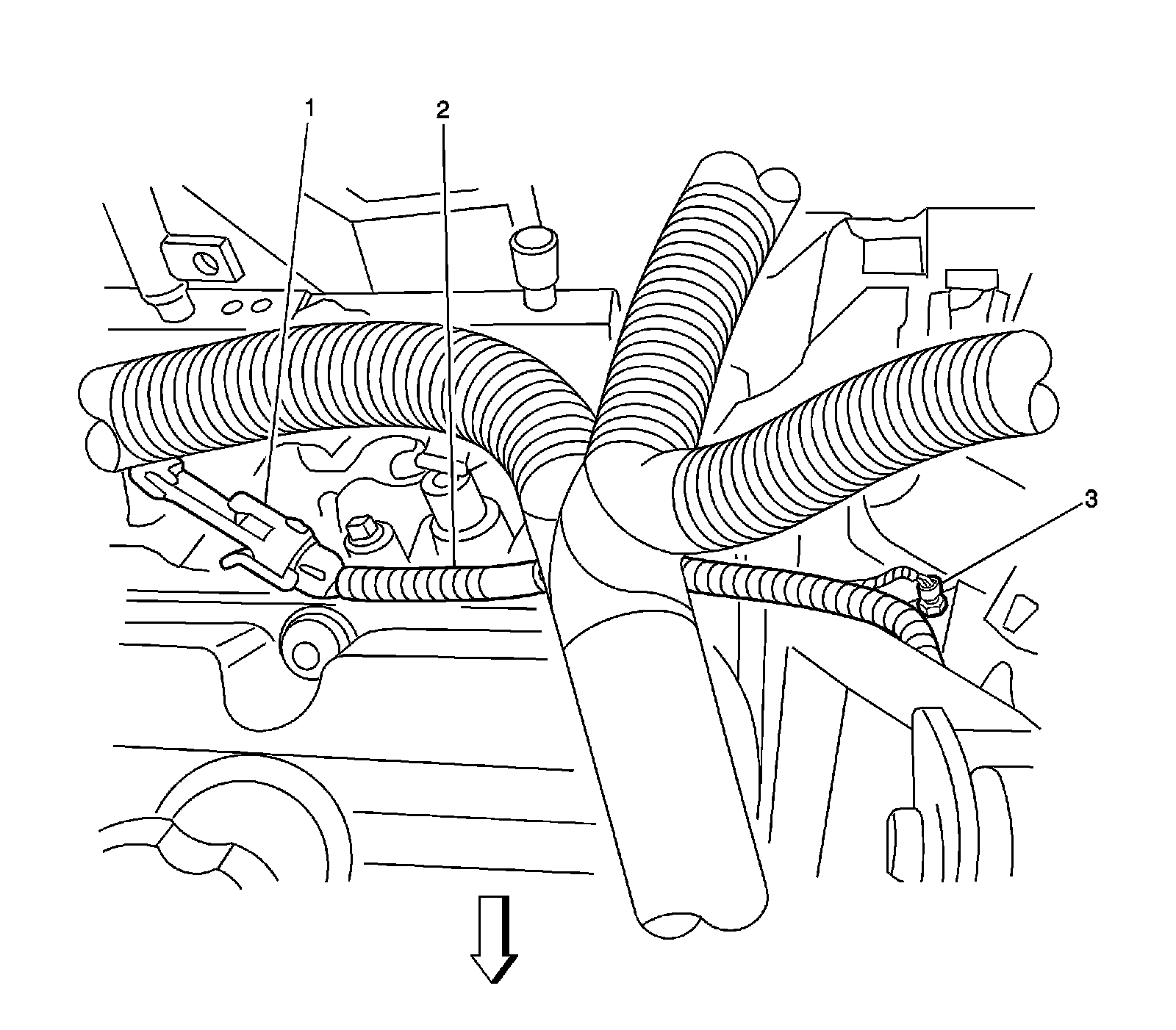 1
2
3