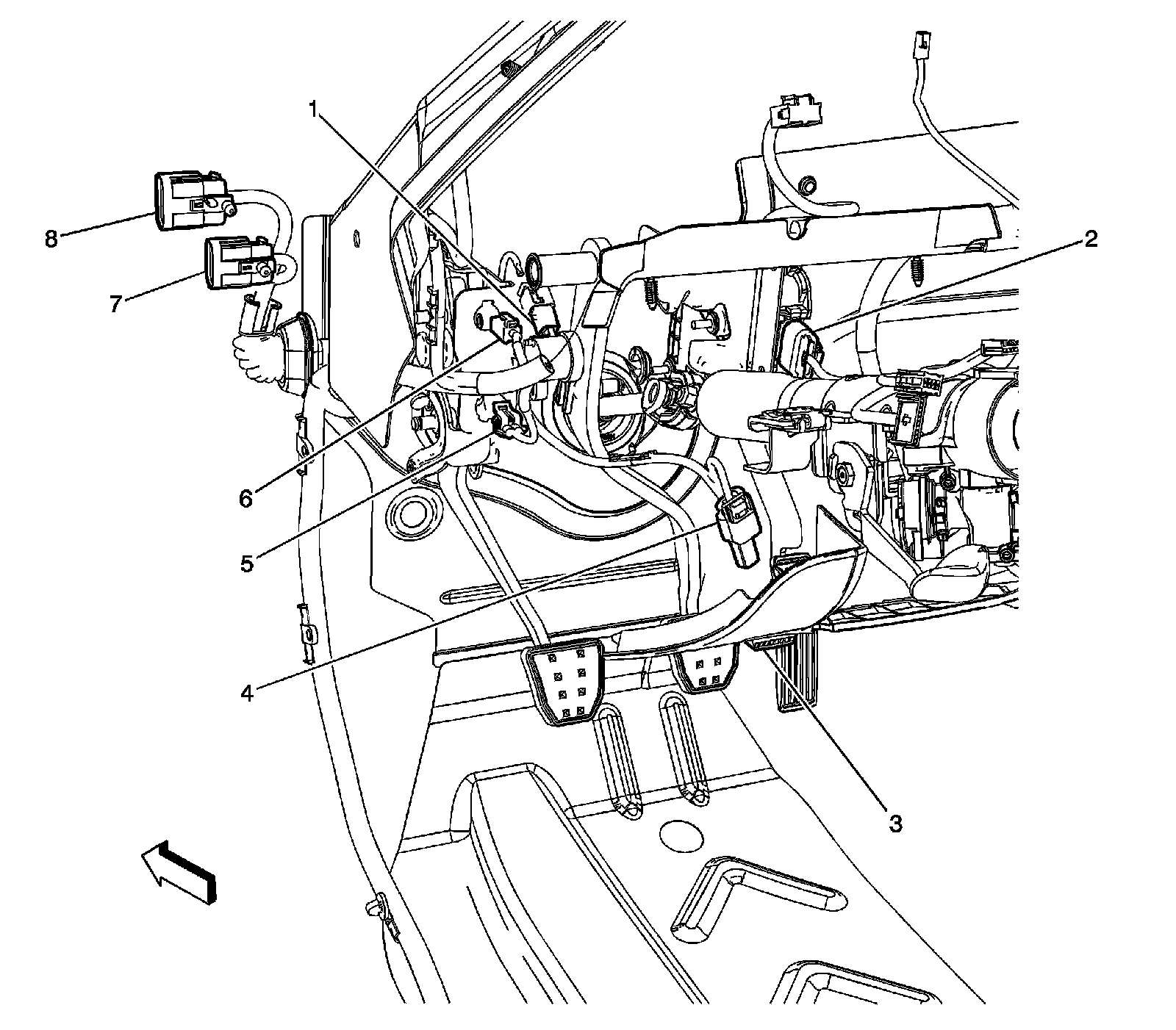 1
2
8
7
6
5
4
3