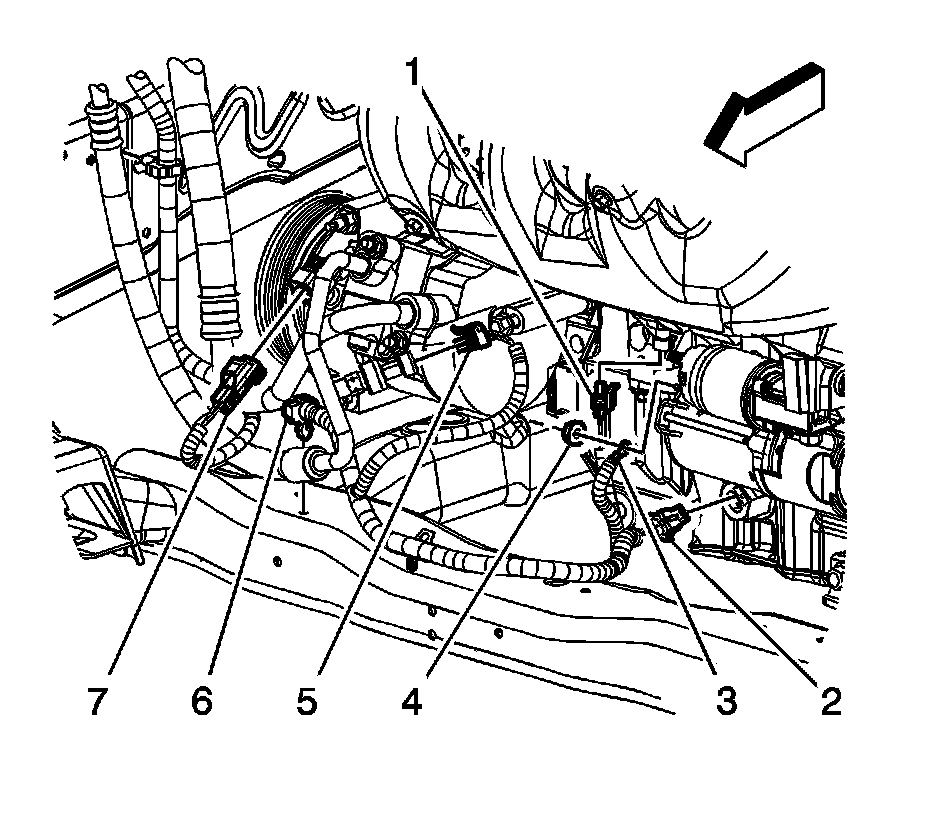 1

7 6 5 4 3 2