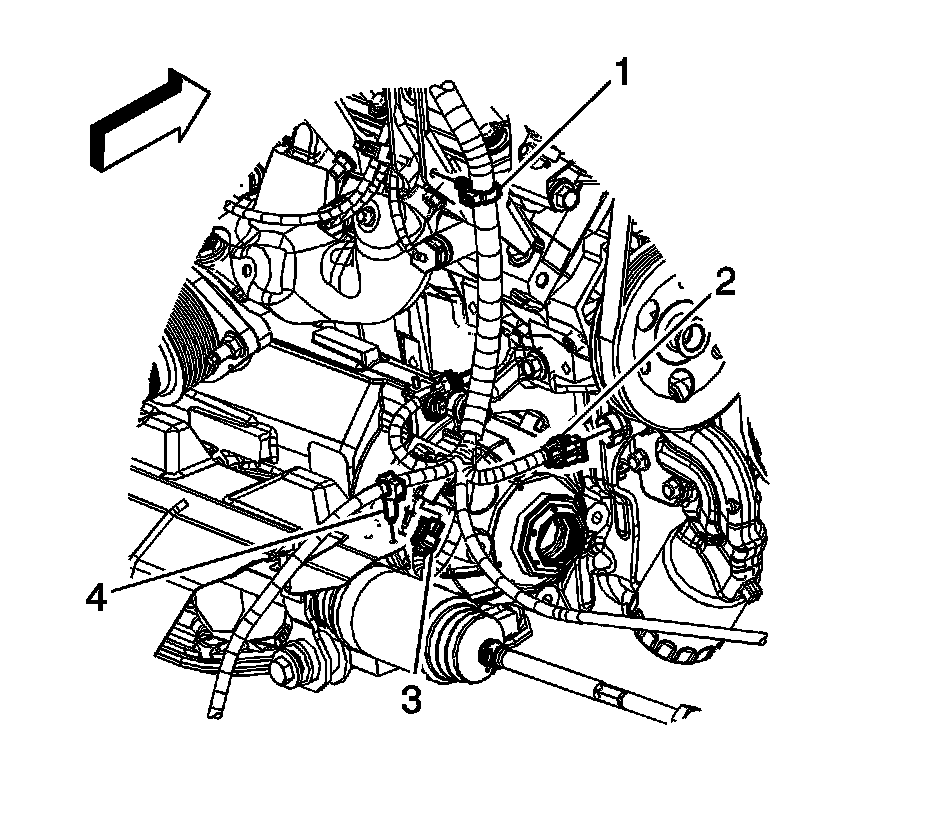 1
2
4
3