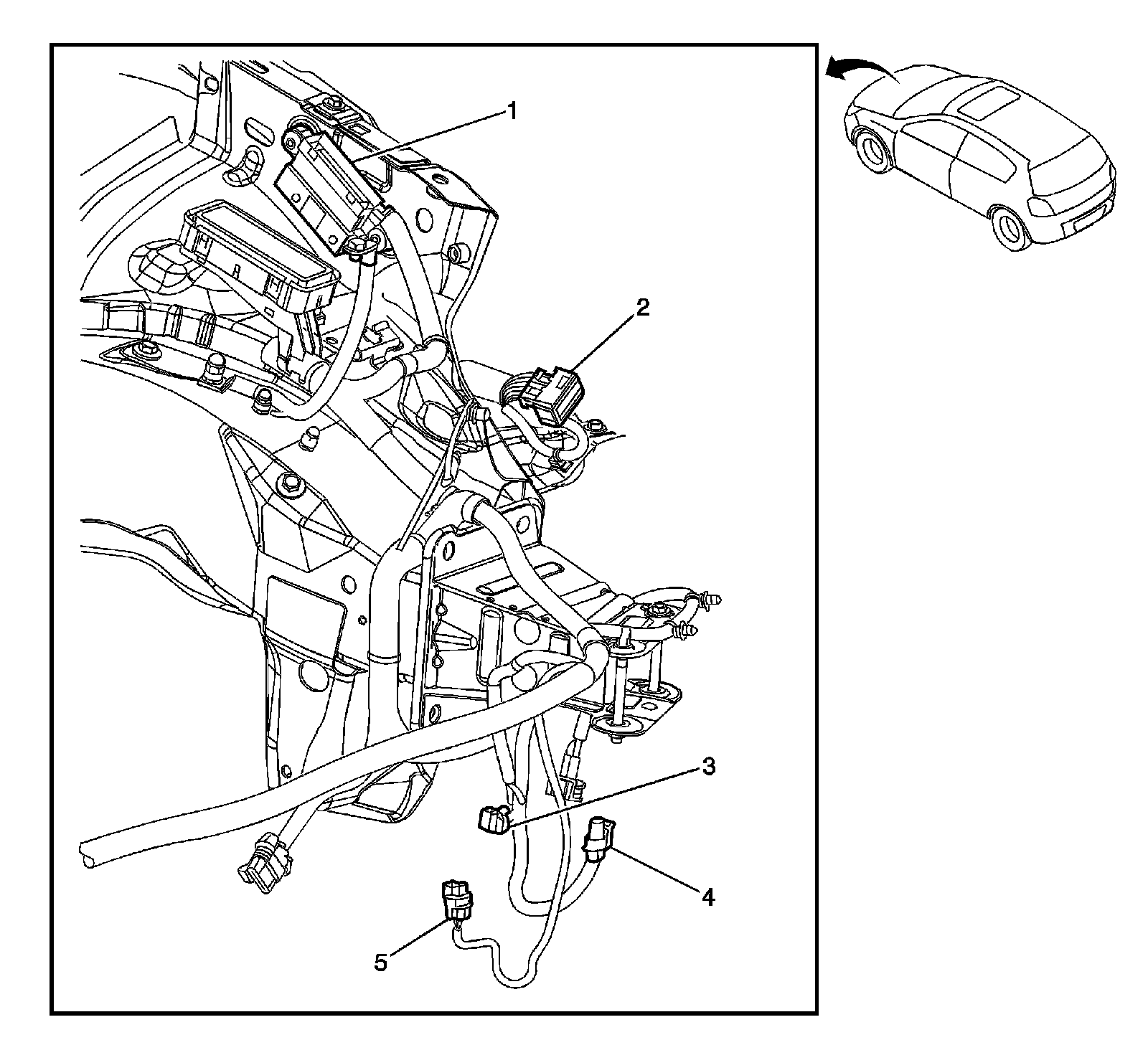 1
2
3
4
5