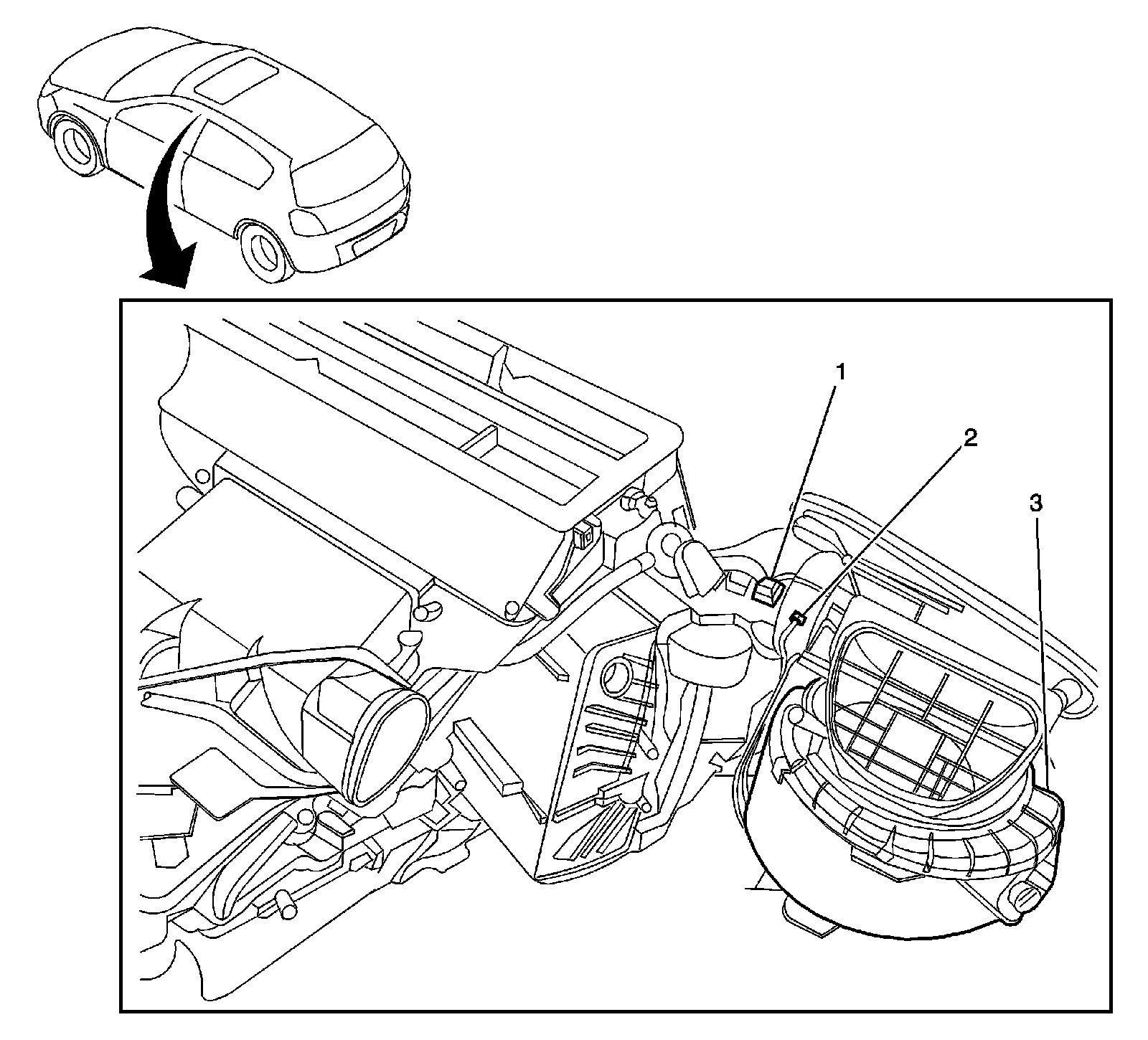 1
2
3