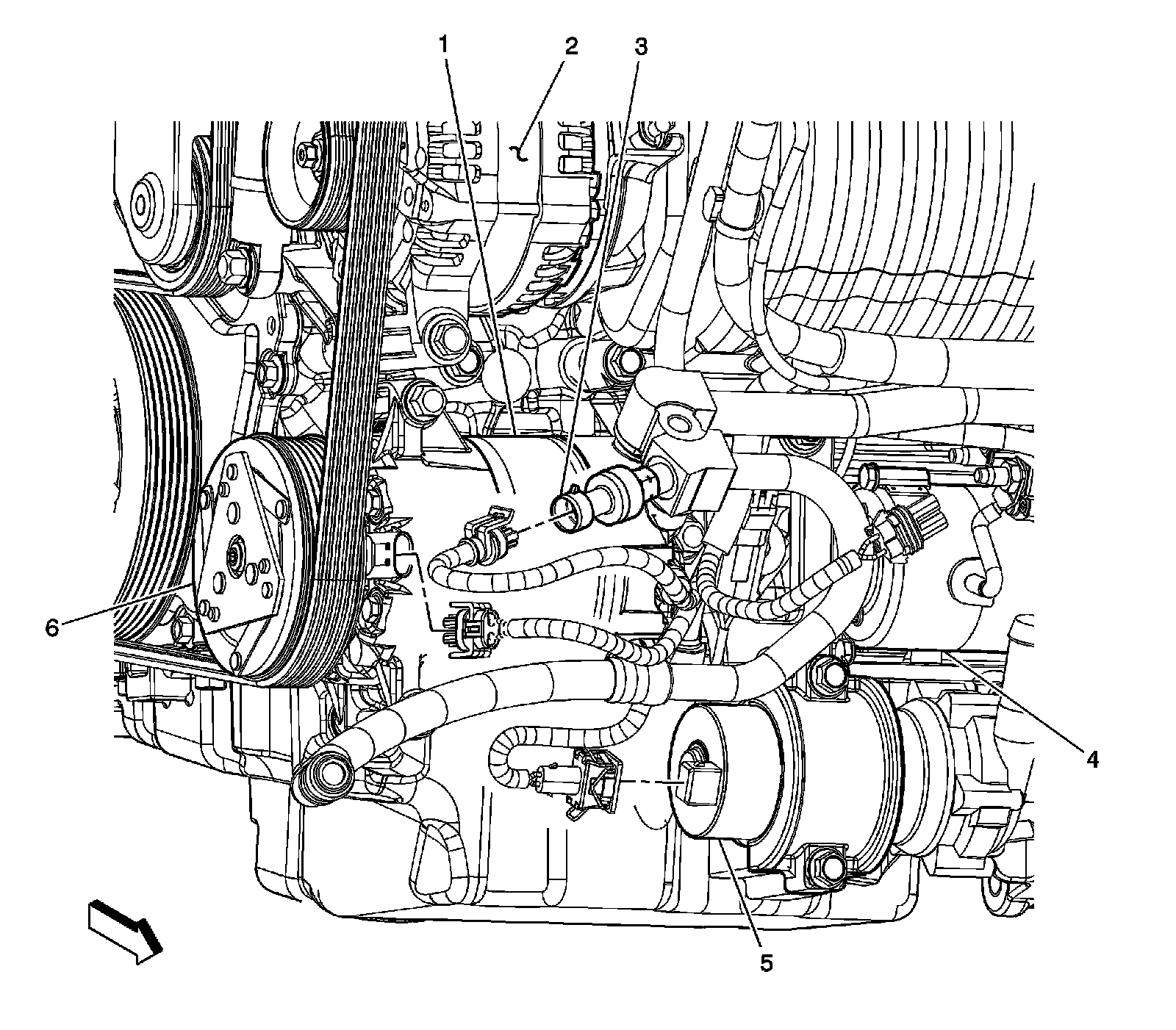 1
2
3
6
4
5