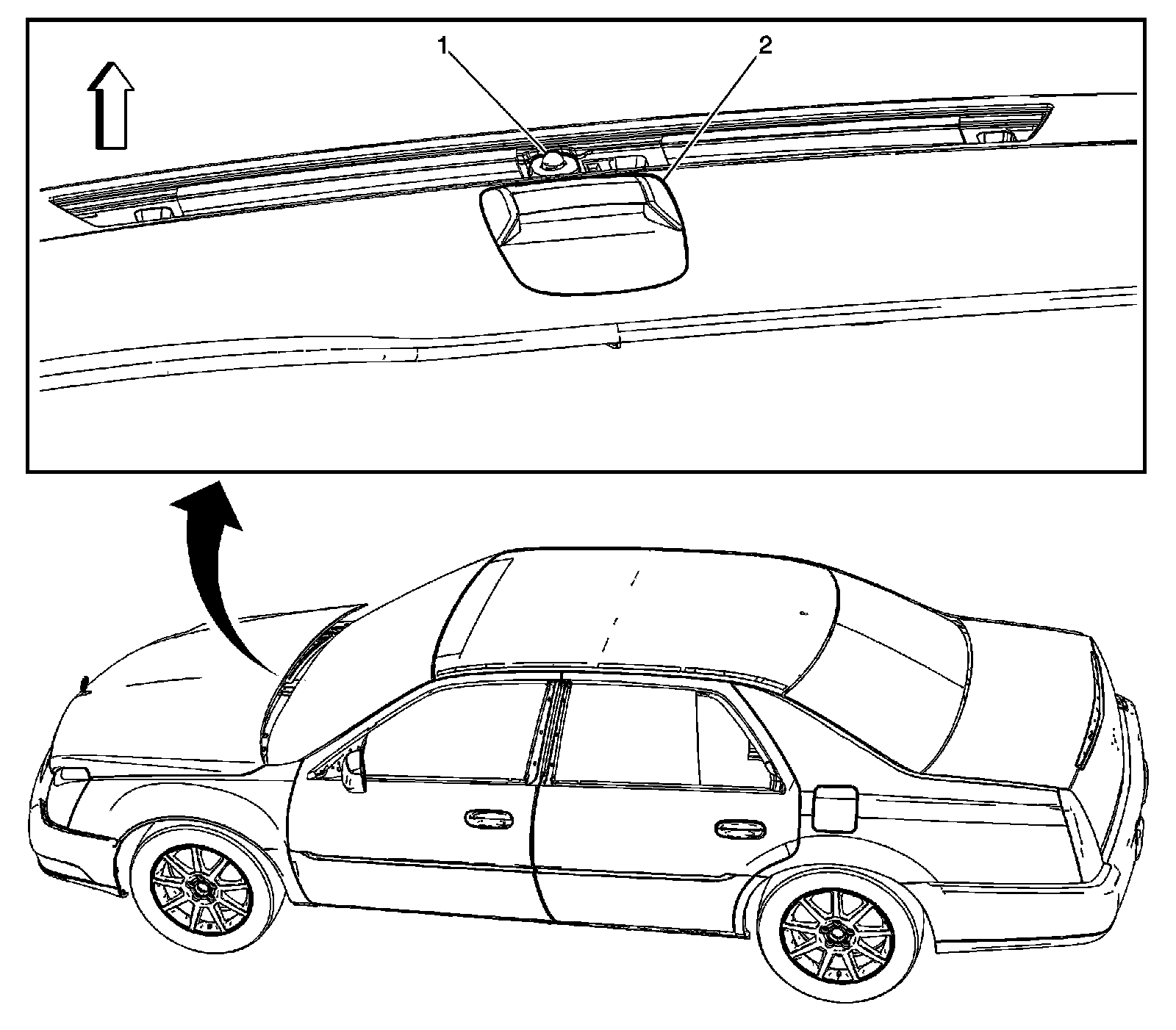 1
2